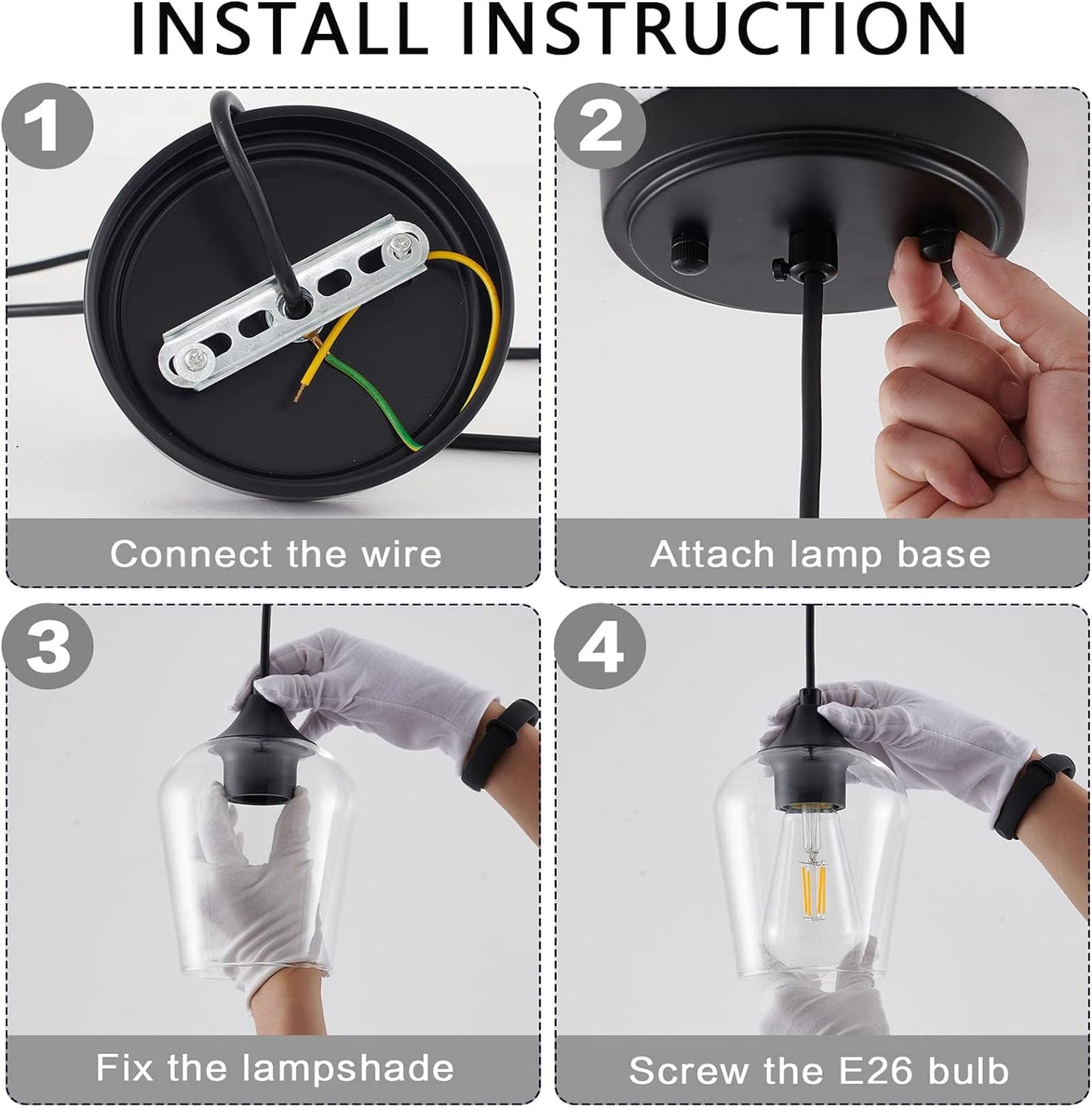 INSTALL INSTRUCTION

1

Connect the wire

2

Attach lamp base

3

Fix the lampshade

4

Screw the E26 bulb