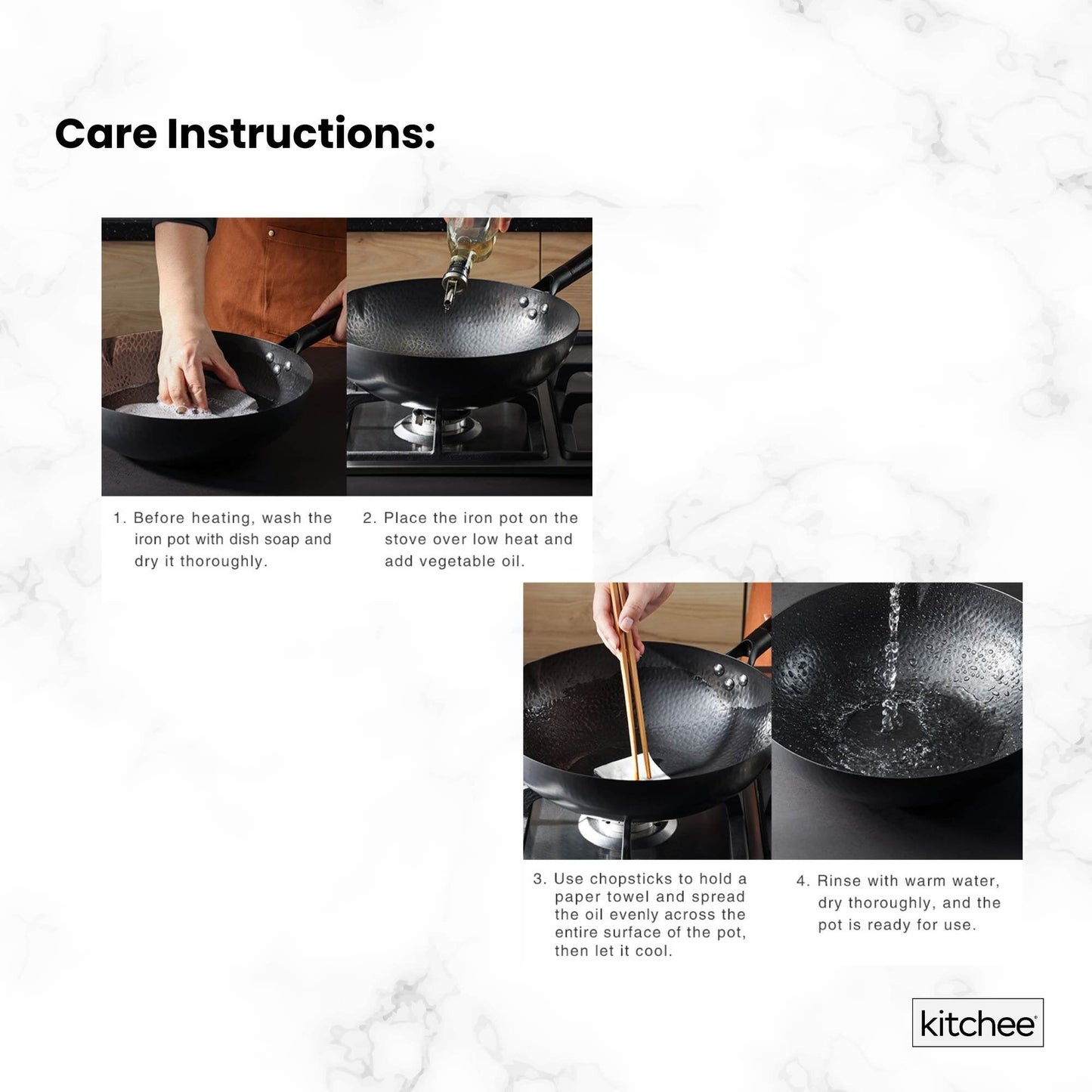 Care Instructions:

1. Before heating, wash the iron pot with dish soap and dry it thoroughly.

2. Place the iron pot on the stove over low heat and add vegetable oil.

3. Use chopsticks to hold a paper towel and spread the oil evenly across the entire surface of the pot, then let it cool.

4. Rinse with warm water, dry thoroughly, and the pot is ready for use.

kitchee