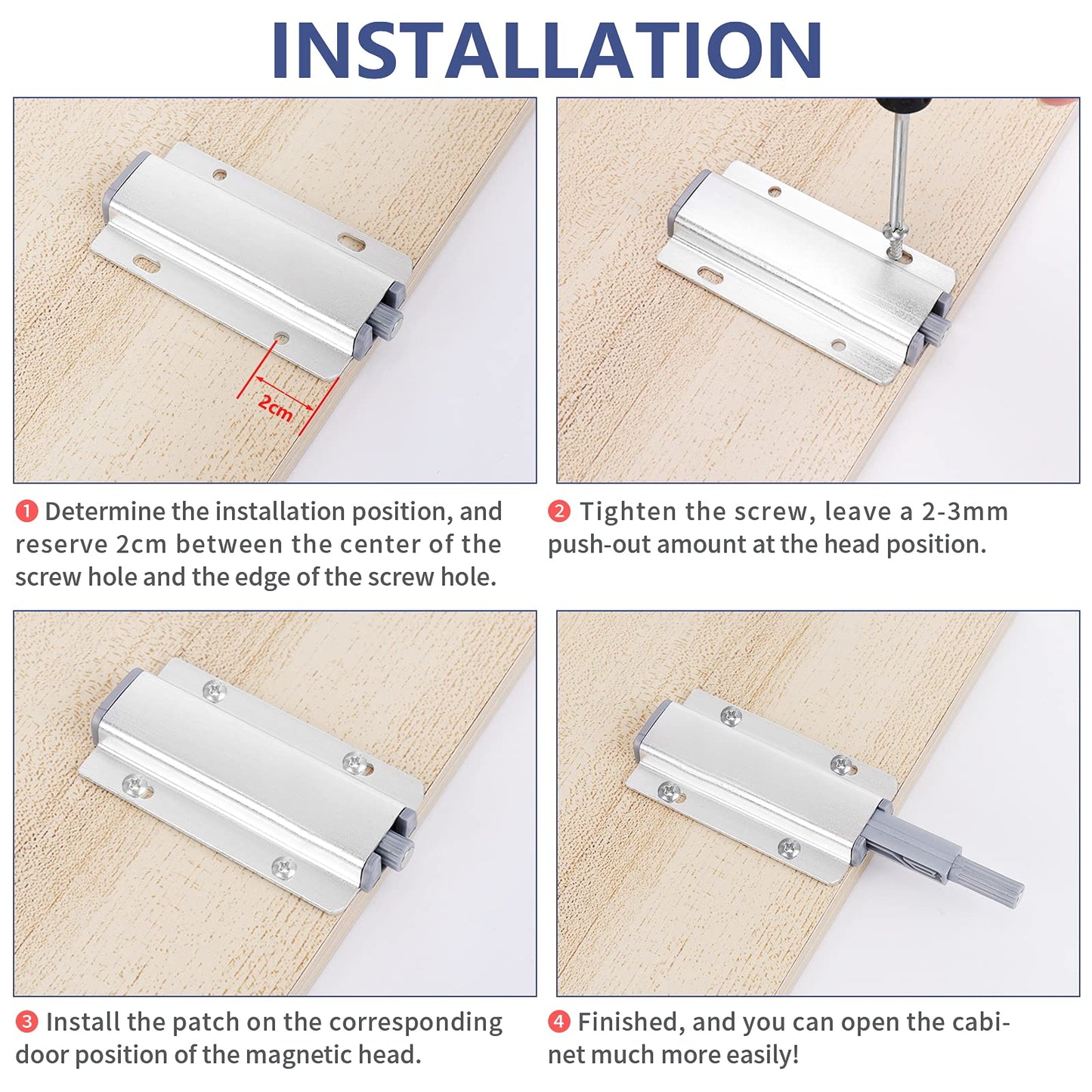 INSTALLATION

2cm

❶ Determine the installation position, and reserve 2cm between the center of the screw hole and the edge of the screw hole.

❷ Tighten the screw, leave a 2-3mm push-out amount at the head position.

❸ Install the patch on the corresponding door position of the magnetic head.

❹ Finished, and you can open the cabinet much more easily!