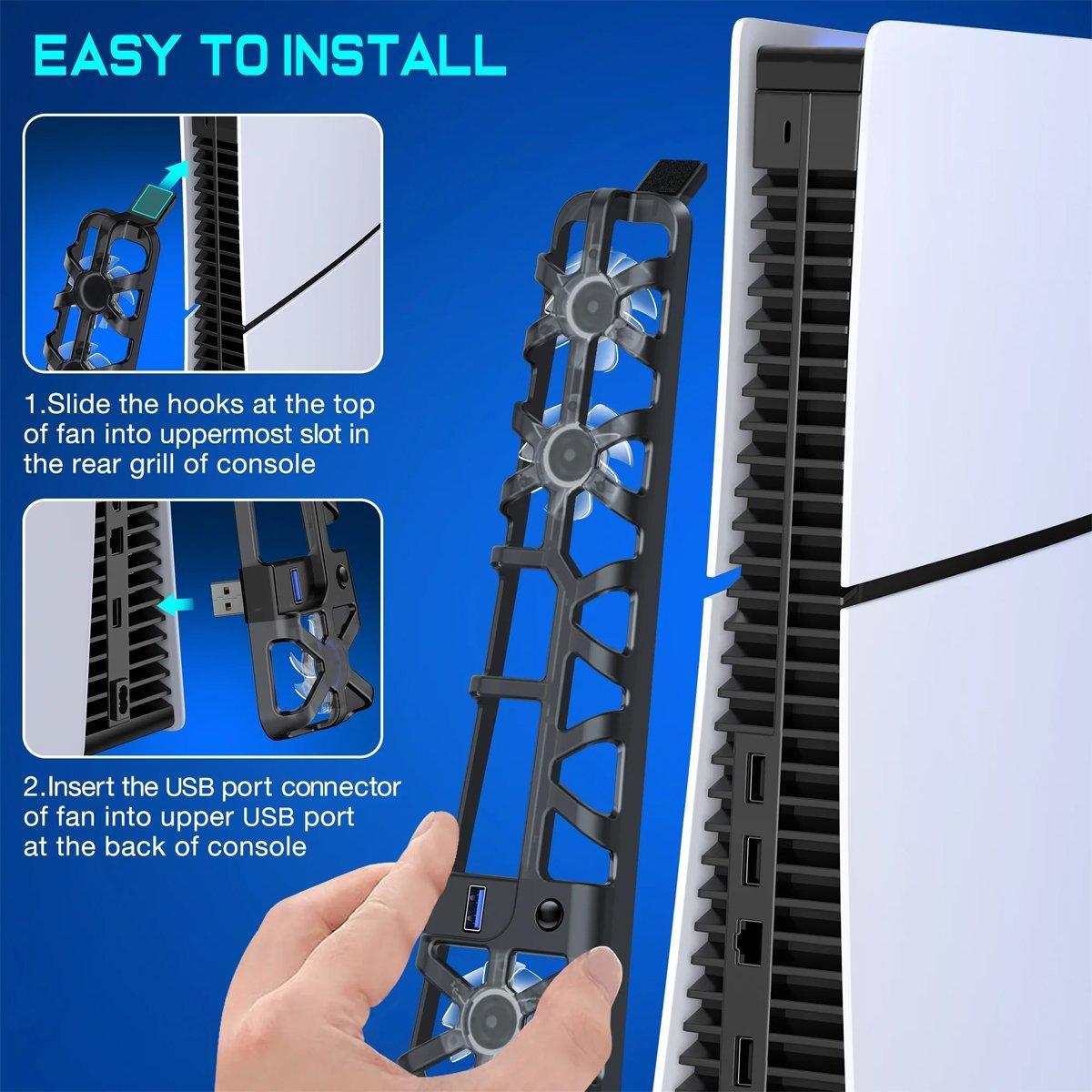 EASY TO INSTALL

1.Slide the hooks at the top of fan into uppermost slot in the rear grill of console

2.Insert the USB port connector of fan into upper USB port at the back of console