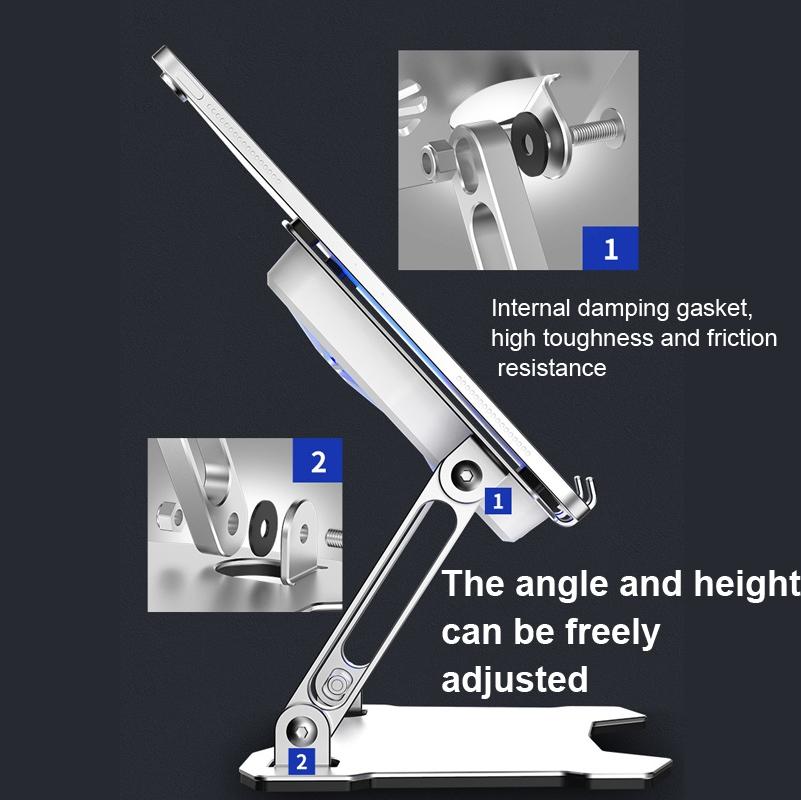 1

Internal damping gasket, high toughness and friction resistance

2

1

The angle and height can be freely adjusted

2