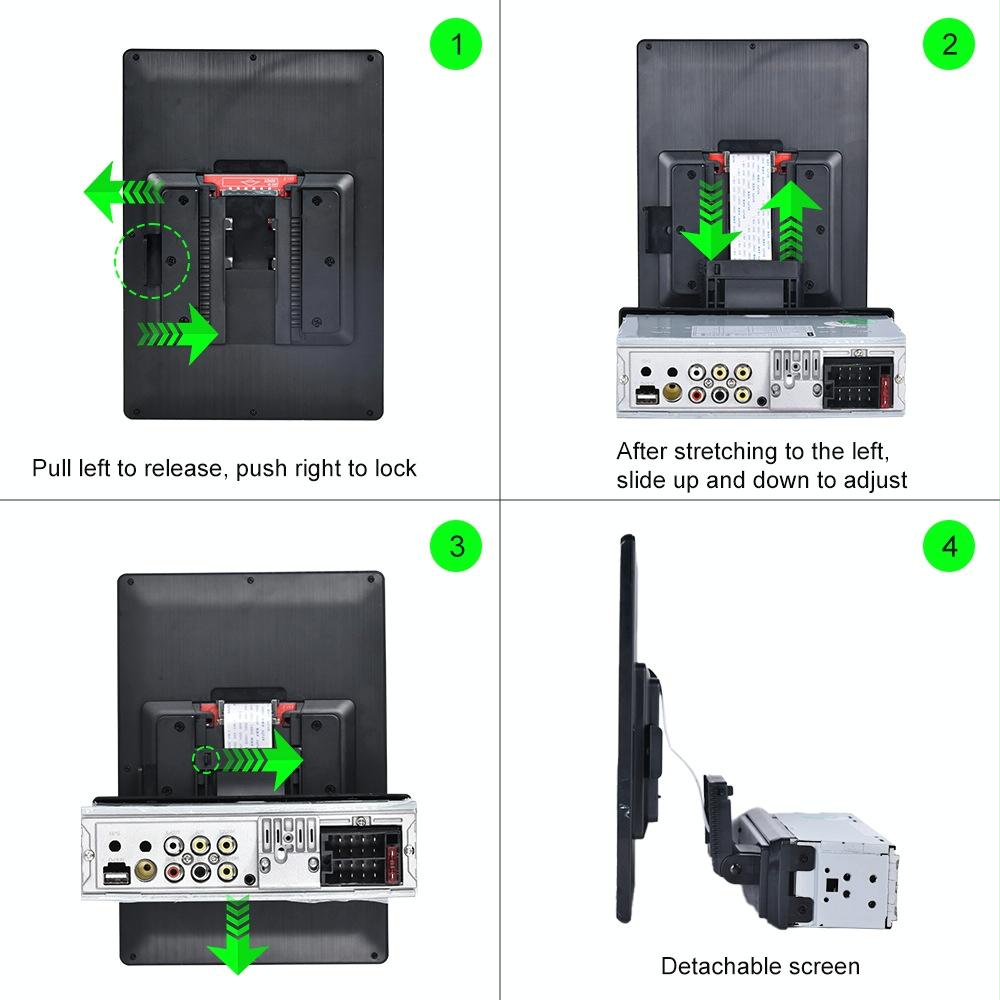 1

Pull left to release, push right to lock

2

After stretching to the left, slide up and down to adjust

3

4

Detachable screen