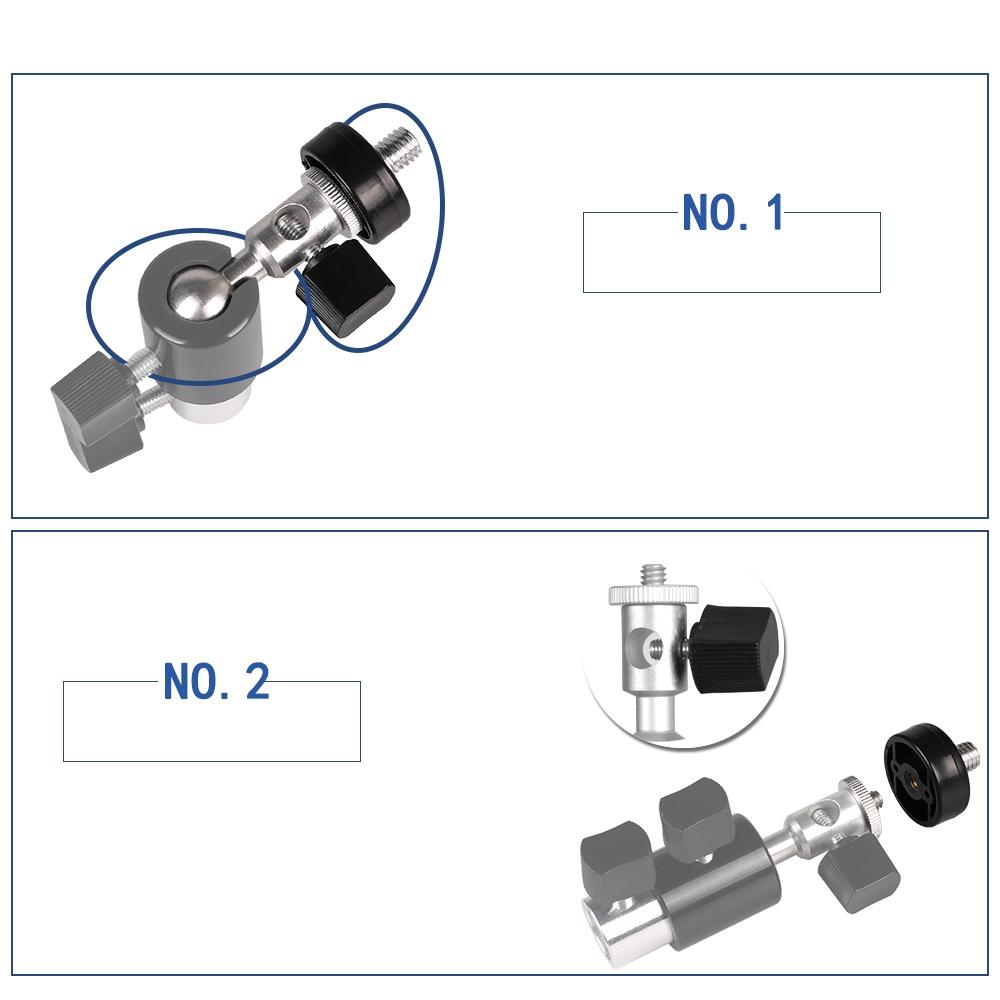 NO. 1

NO. 2