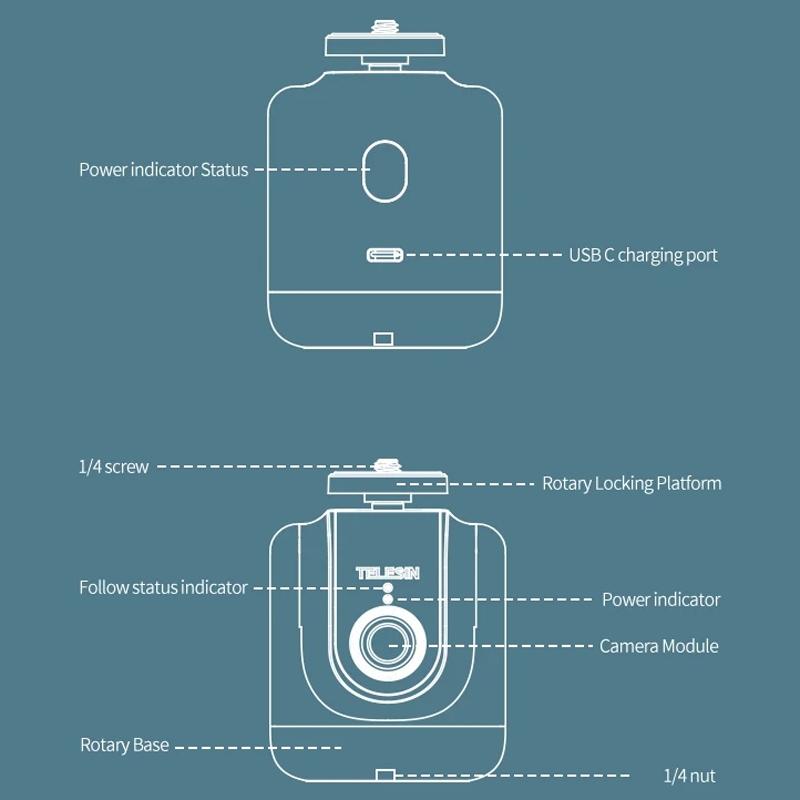 Power indicator Status

USB C charging port

1/4 screw

Rotary Locking Platform

TELESIN

Follow status indicator

Power indicator

Camera Module

Rotary Base

1/4 nut