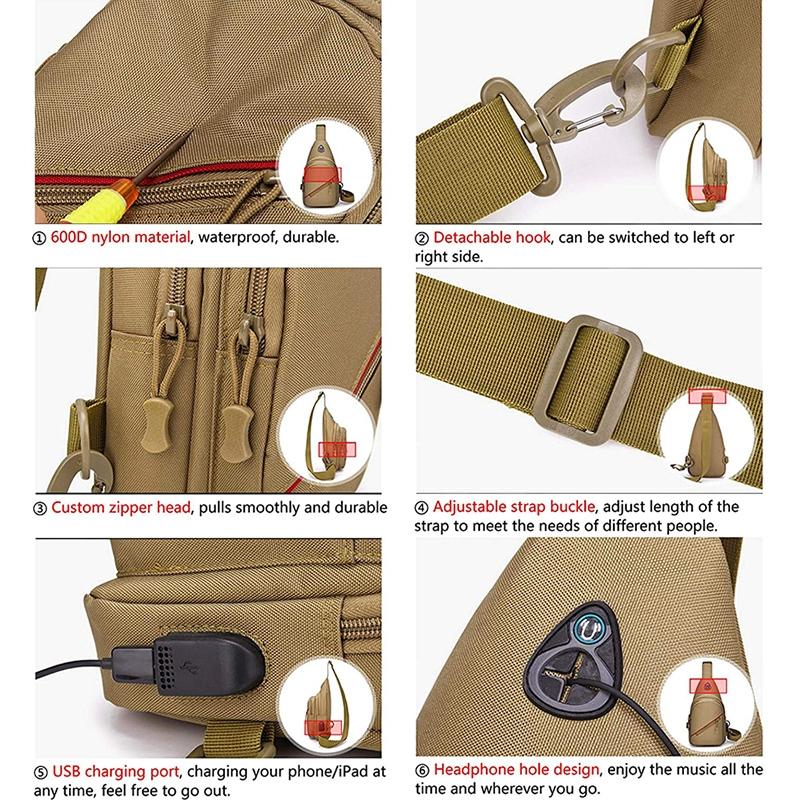 ① 600D nylon material, waterproof, durable.

② Detachable hook, can be switched to left or right side.

③ Custom zipper head, pulls smoothly and durable

④ Adjustable strap buckle, adjust length of the strap to meet the needs of different people.

⑤ USB charging port, charging your phone/iPad at any time, feel free to go out.

⑥ Headphone hole design, enjoy the music all the time and wherever you go.