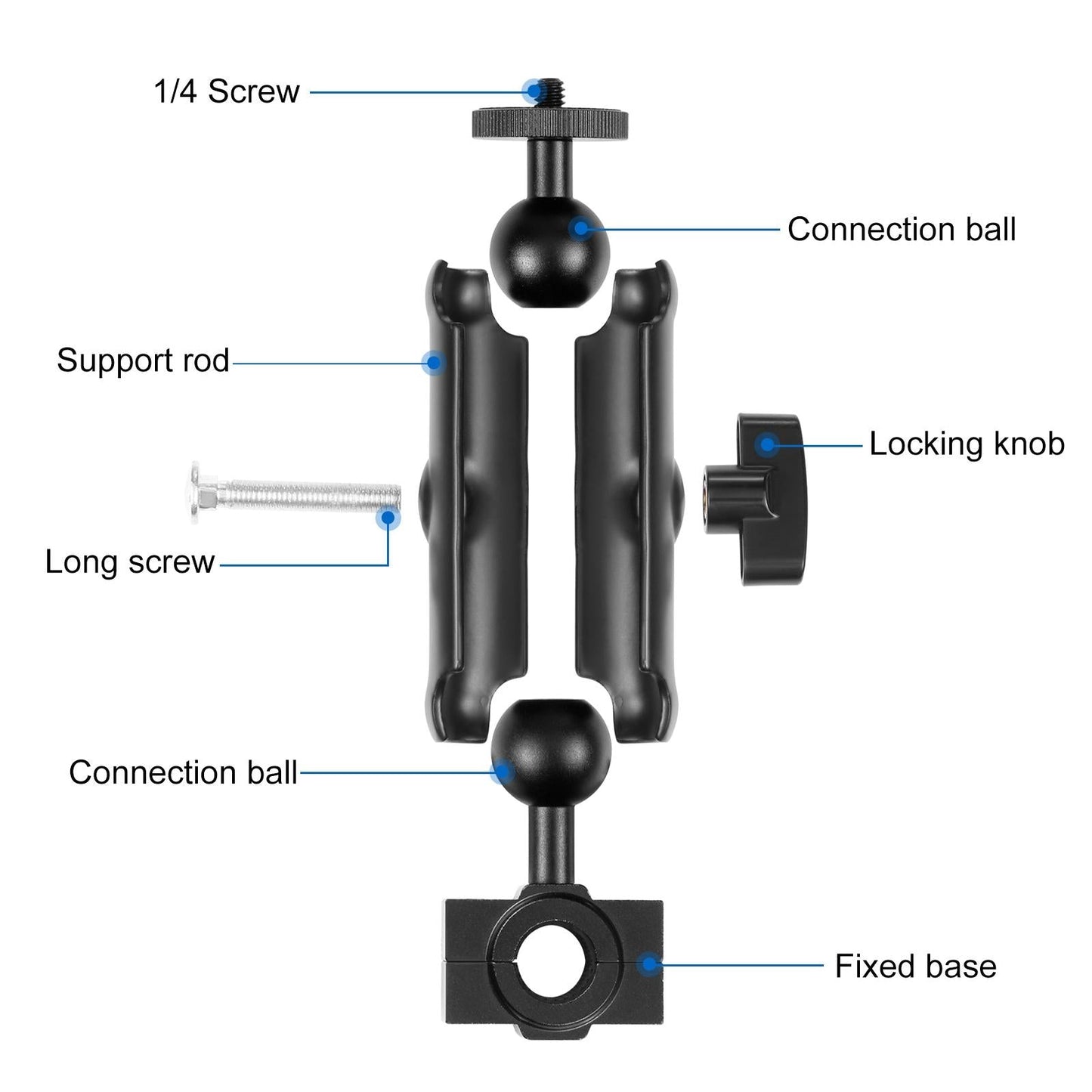 1/4 Screw

Connection ball

Support rod

Locking knob

Long screw

Connection ball

Fixed base