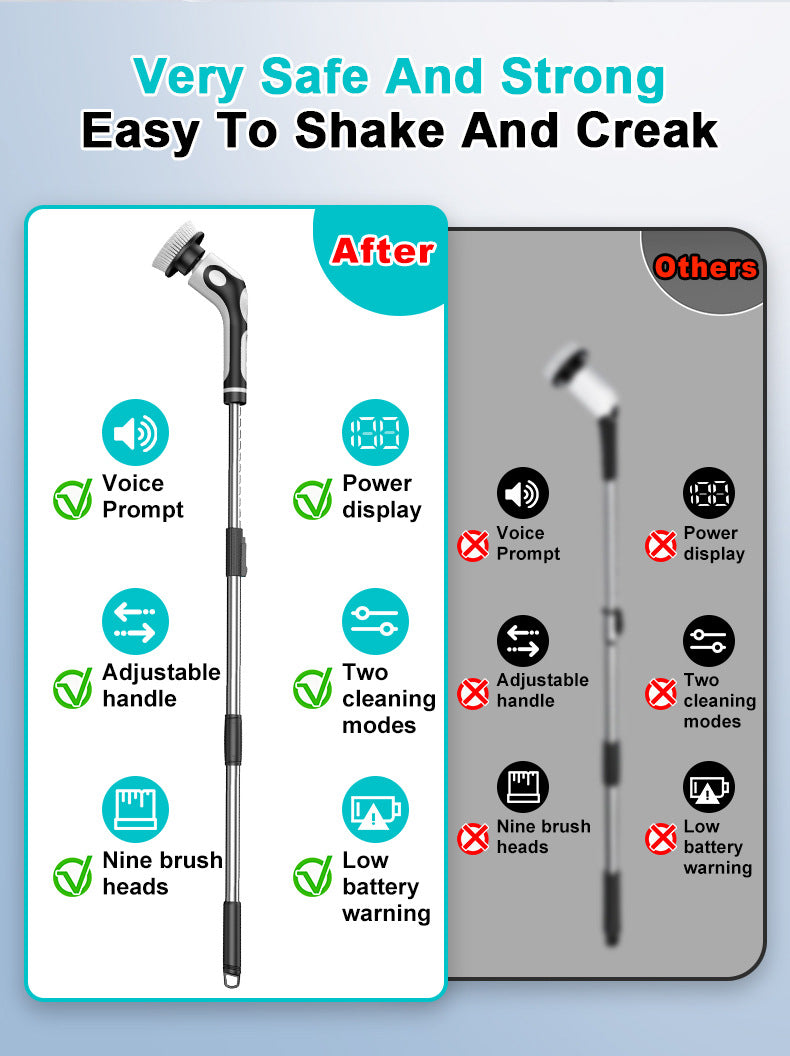 Very Safe And Strong
Easy To Shake And Creak

After

Voice Prompt

Power display

Adjustable handle

Two cleaning modes

Nine brush heads

Low battery warning

Others

Voice Prompt

Power display

Adjustable handle

Two cleaning modes

Nine brush heads

Low battery warning