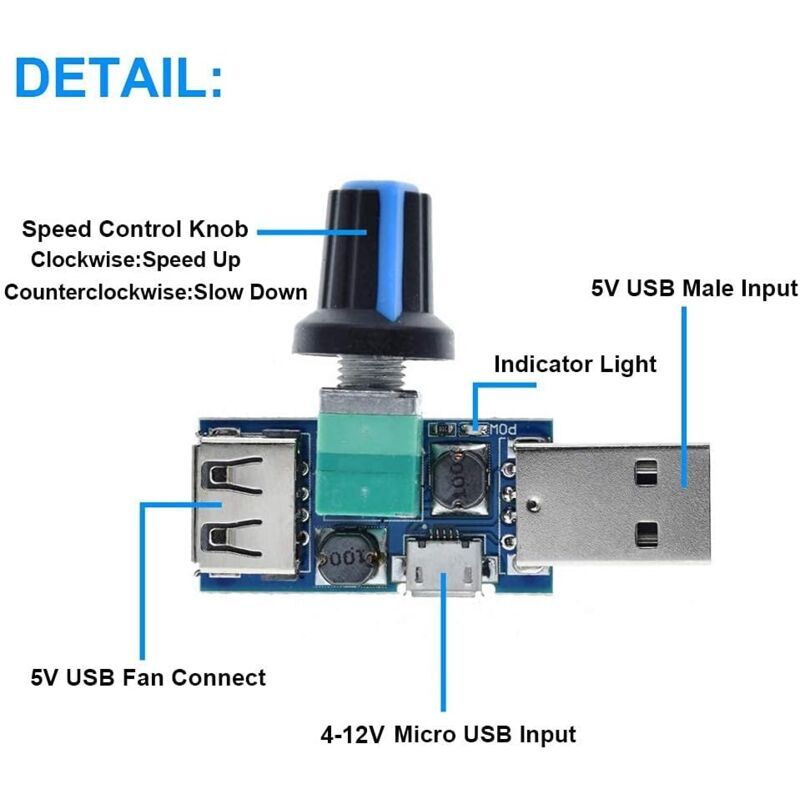 DETAIL:

Speed Control Knob
Clockwise:Speed Up
Counterclockwise:Slow Down

5V USB Male Input

Indicator Light

POW

100

100

5V USB Fan Connect

4-12V Micro USB Input