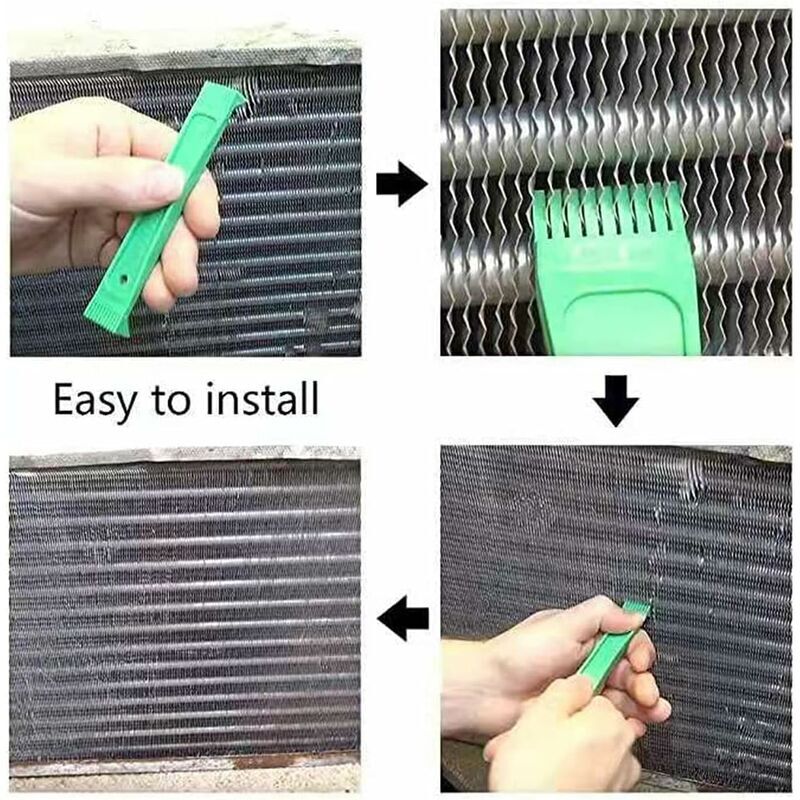 Easy to install