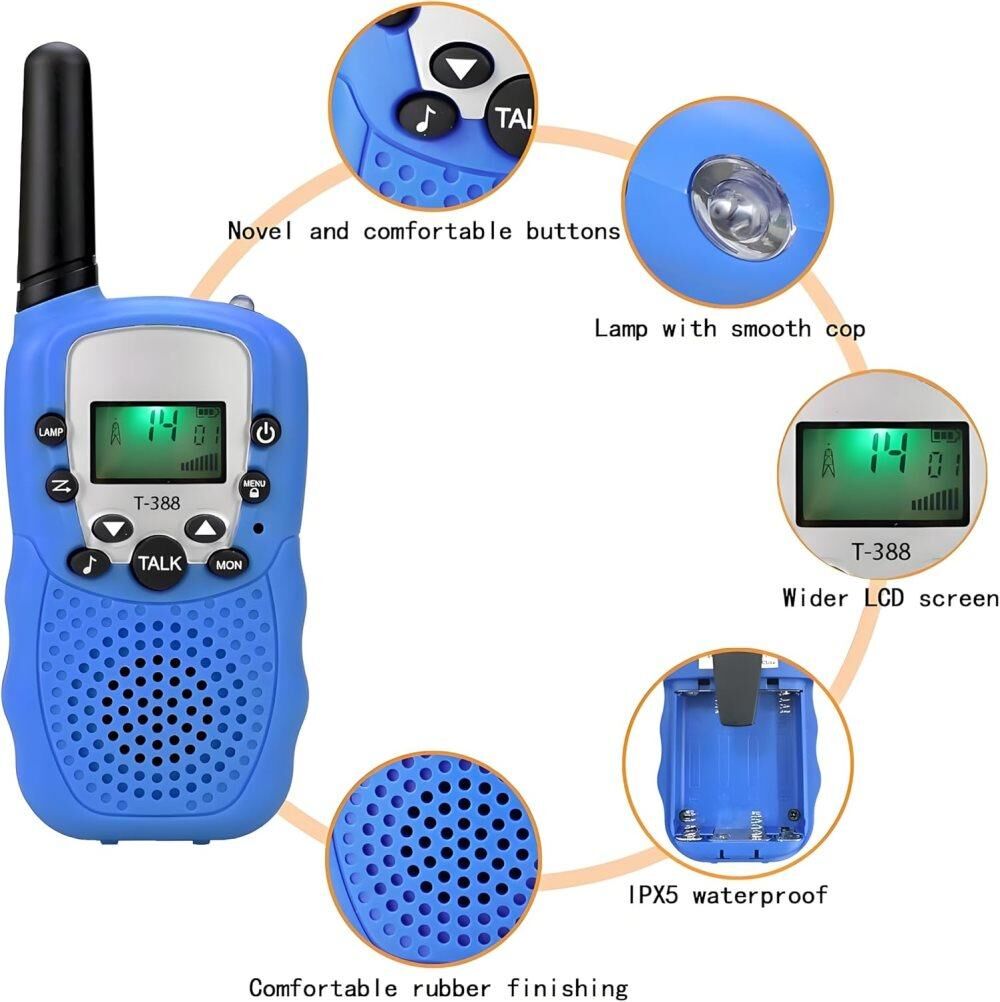 TAL

Novel and comfortable buttons

Lamp with smooth cop

LAMP

14 01

MENU

T-388

TALK

MON

14 01

T-388

Wider LCD screen

IPX5 waterproof

Comfortable rubber finishing