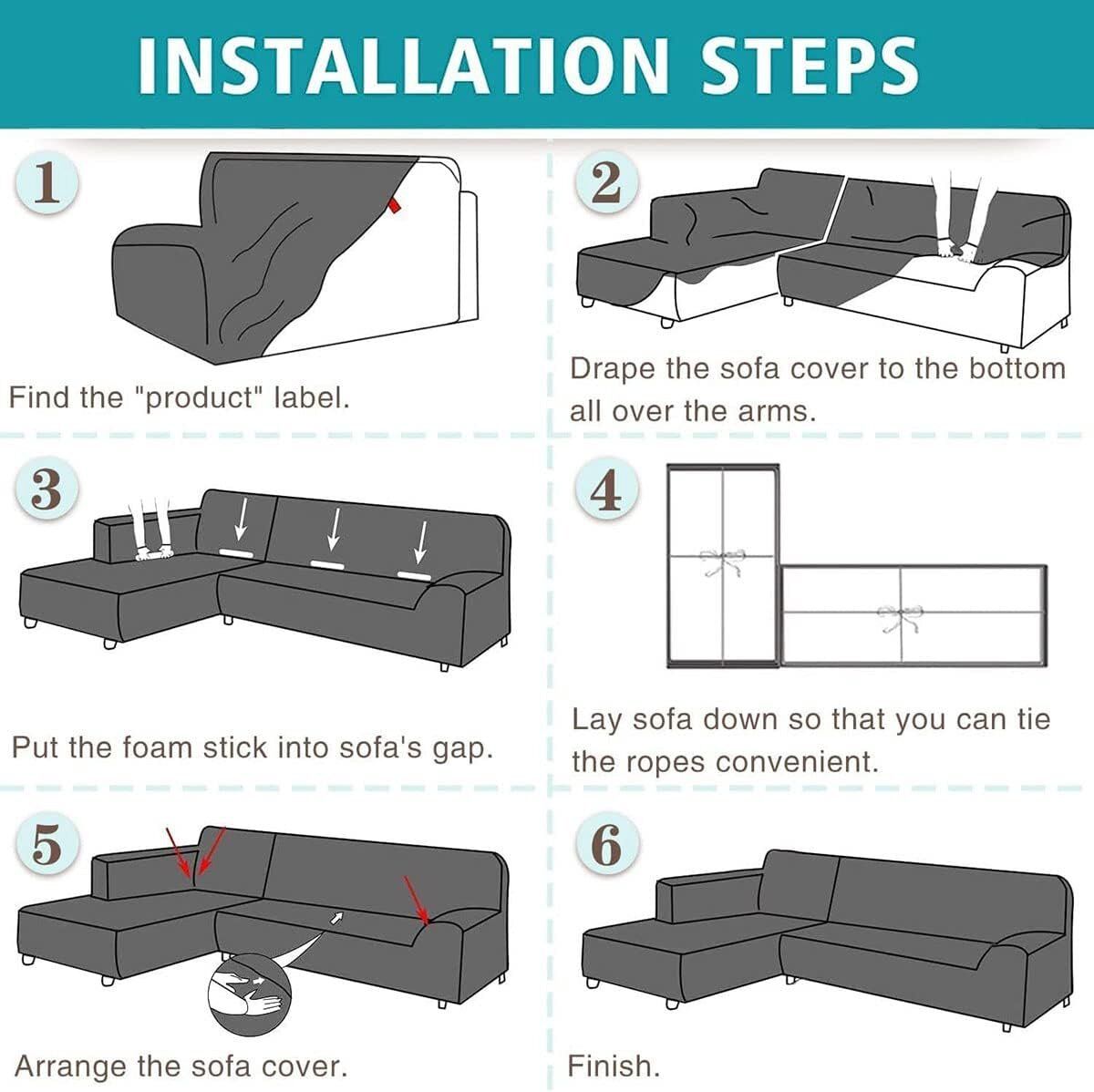 INSTALLATION STEPS

1

Find the "product" label.

2

Drape the sofa cover to the bottom all over the arms.

3

Put the foam stick into sofa's gap.

4

Lay sofa down so that you can tie the ropes convenient.

5

Arrange the sofa cover.

6

Finish.