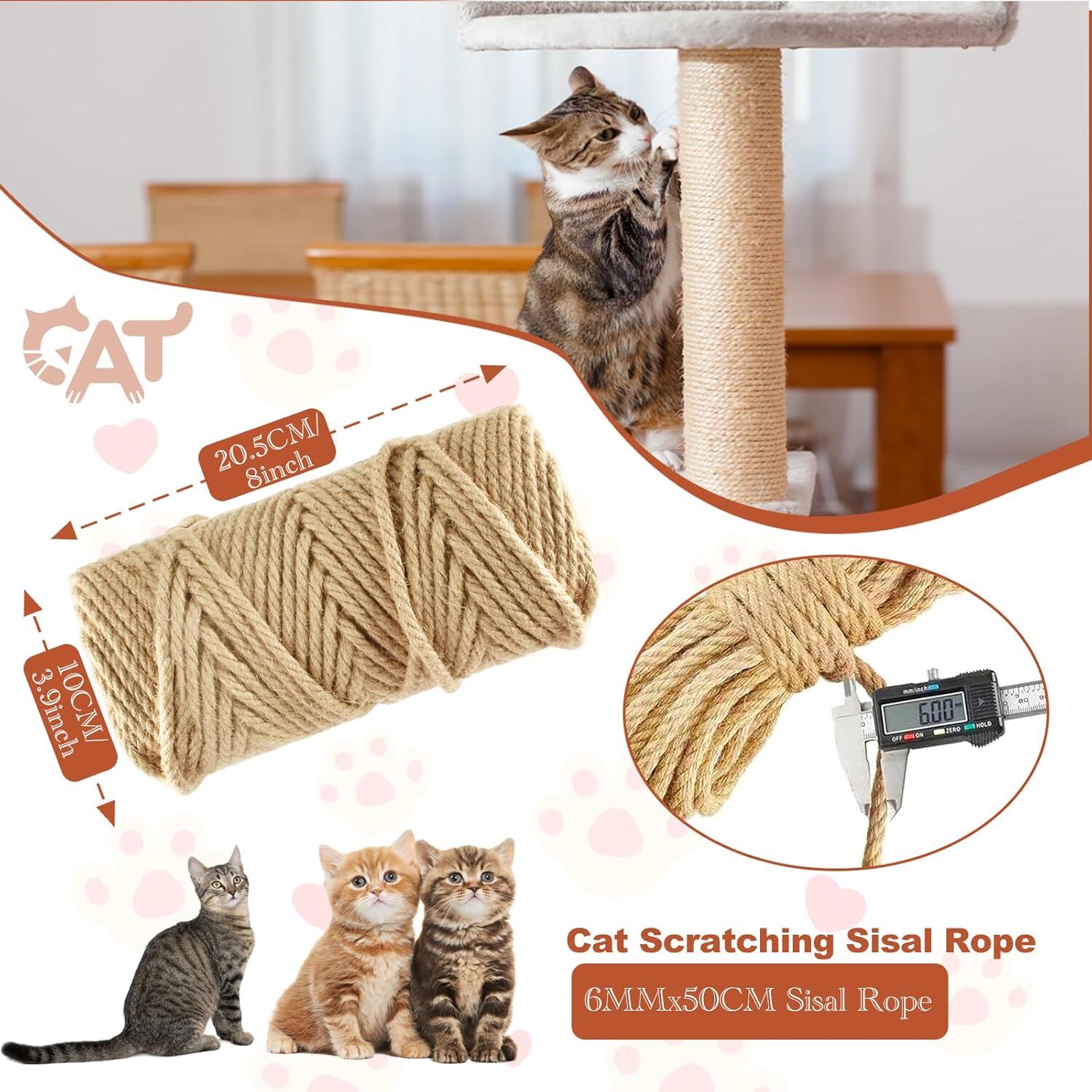 CAT

20.5CM/ 8inch

10CM/ 3.9inch

mm/inch
6.00
OFF ON ZERO HOLD

Cat Scratching Sisal Rope

6MMx50CM Sisal Rope