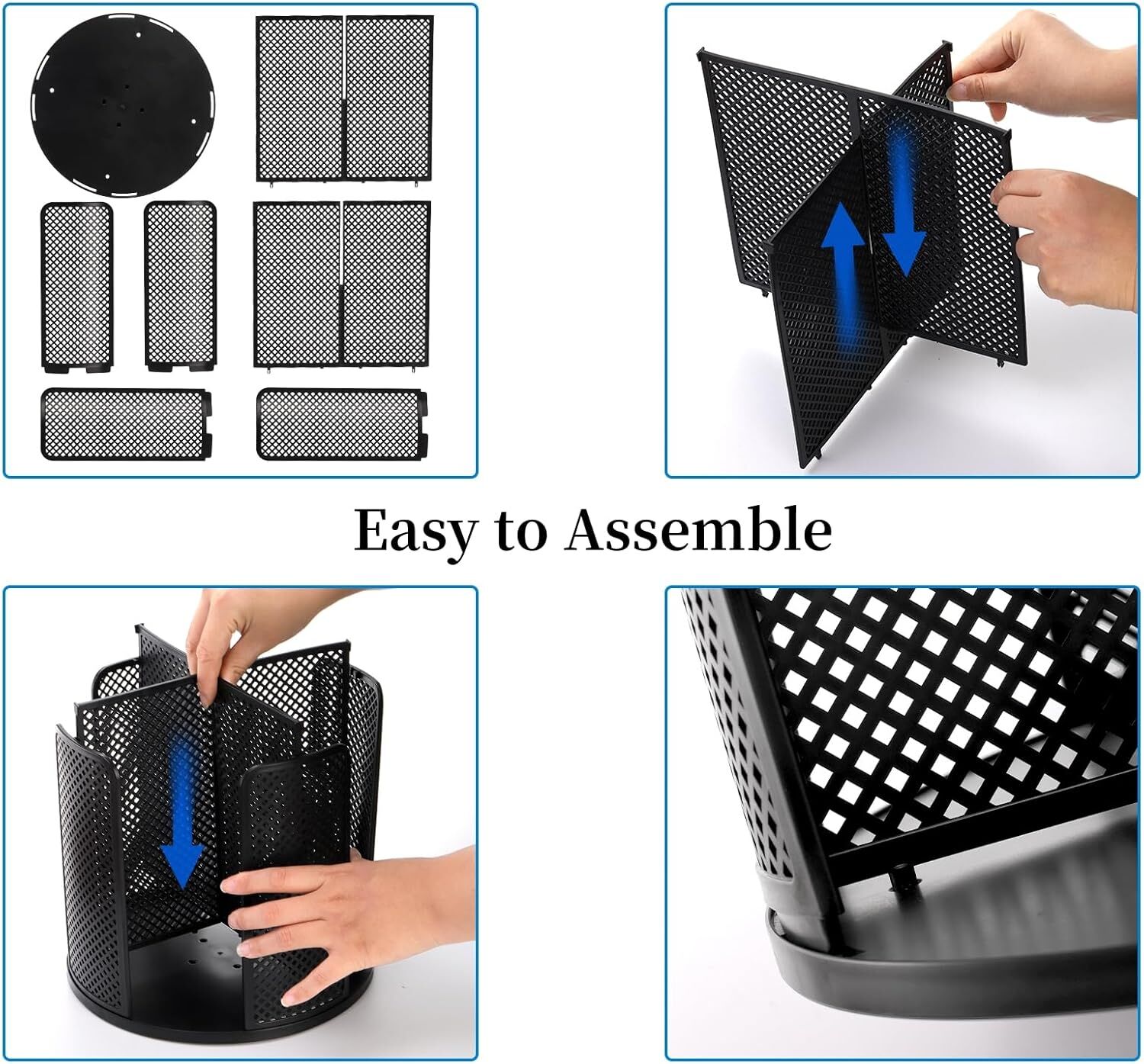 Easy to Assemble