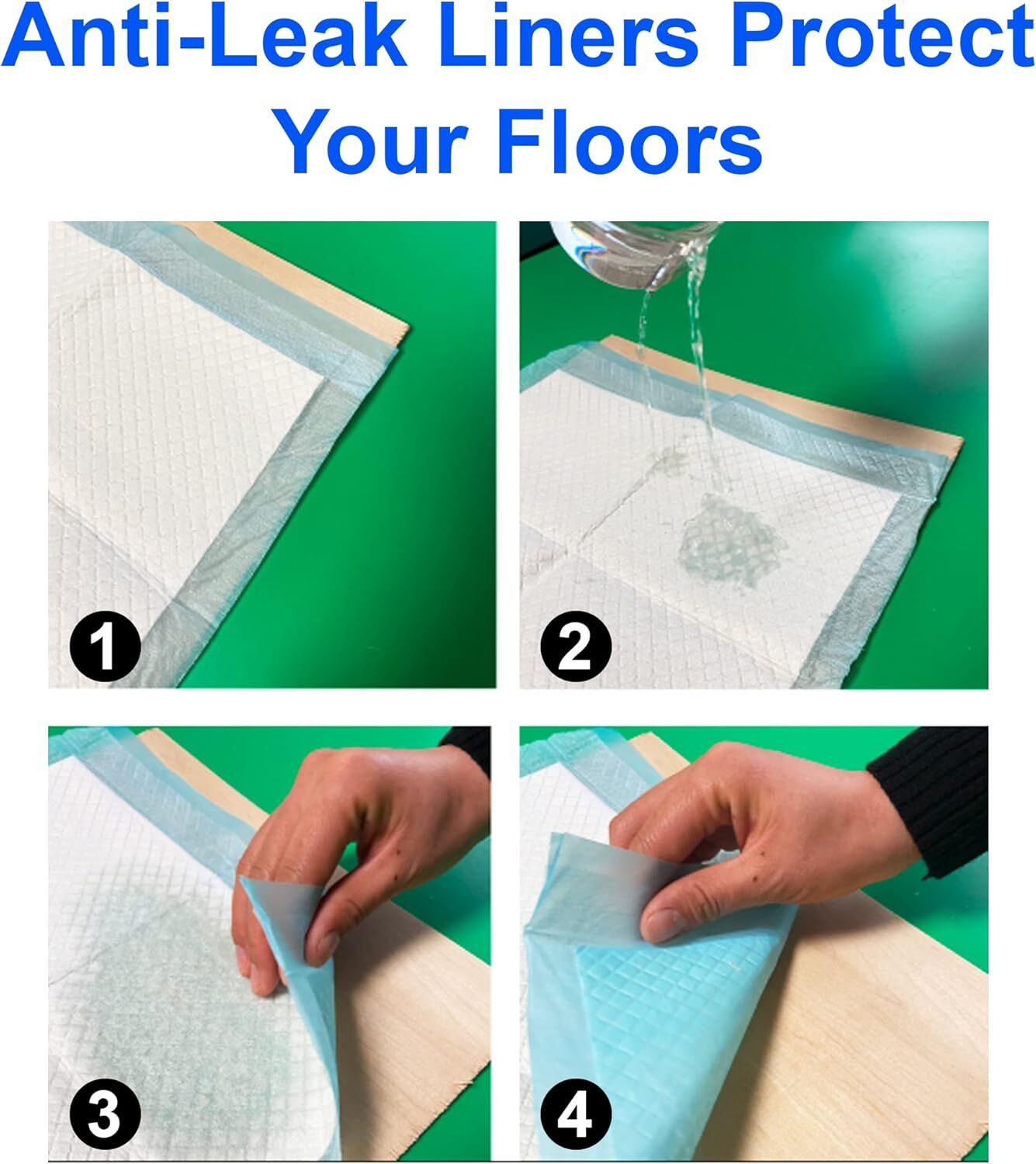 Anti-Leak Liners Protect Your Floors

1

2

3

4