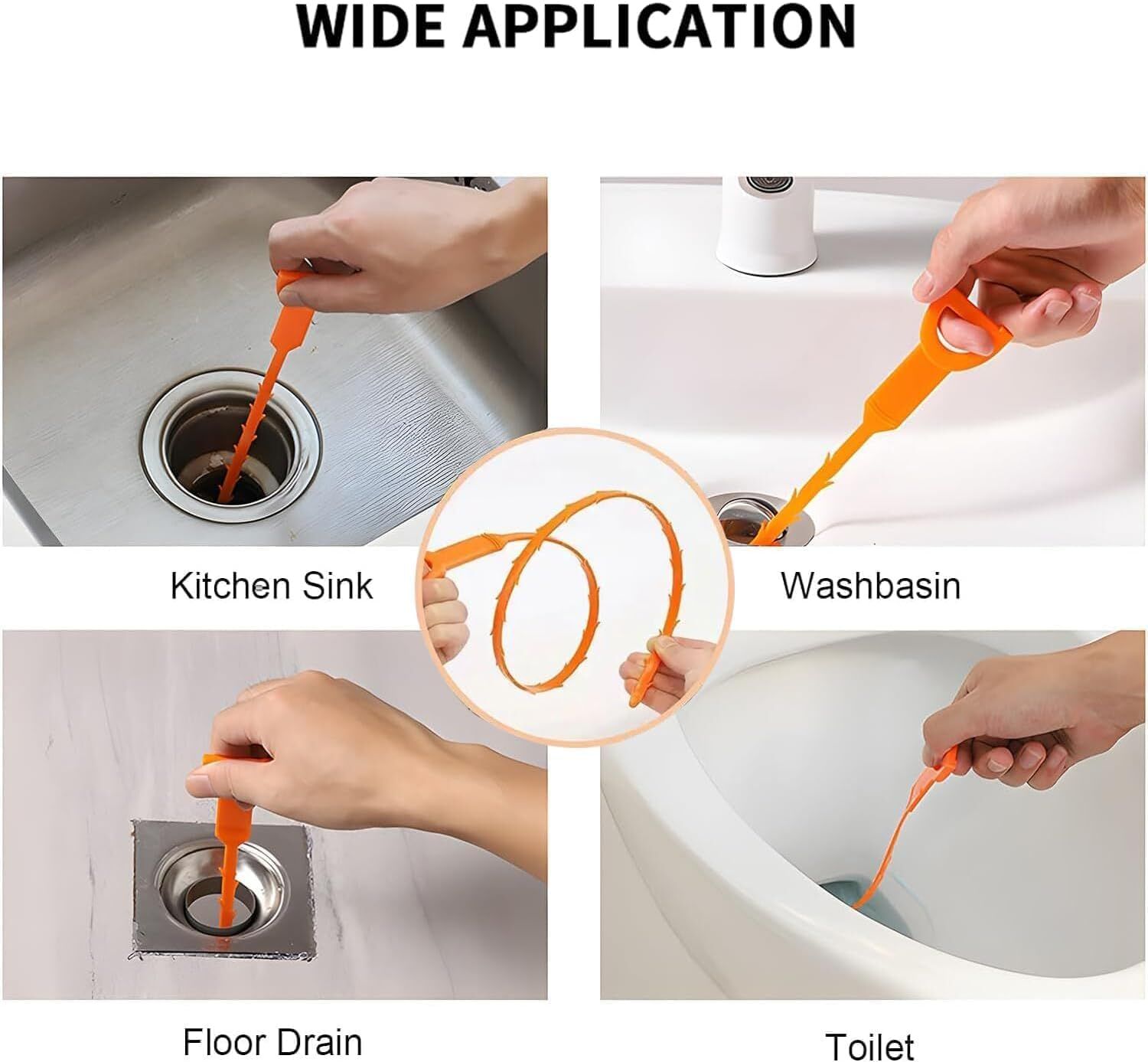 WIDE APPLICATION

Kitchen Sink

Washbasin

Floor Drain

Toilet