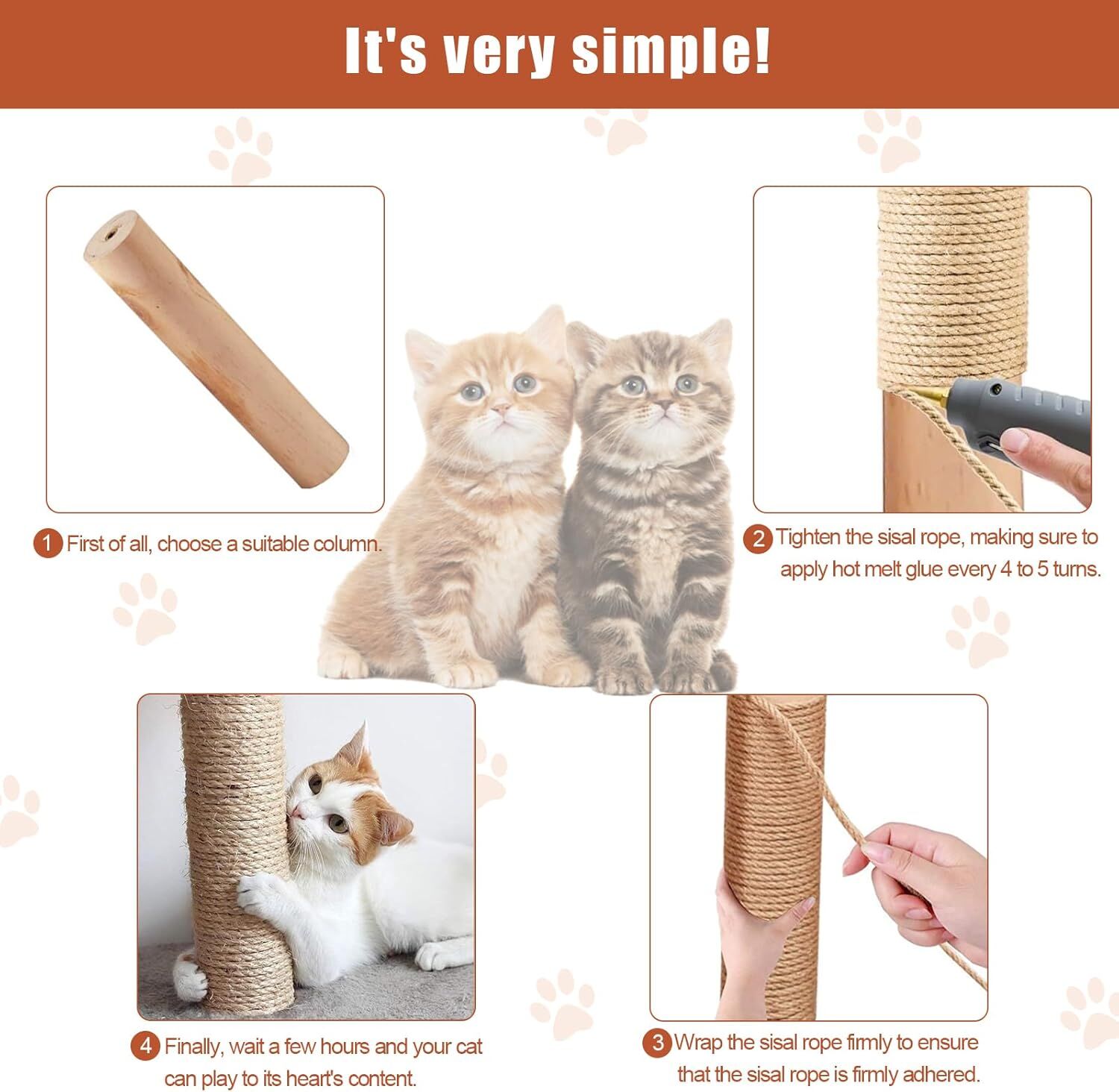 It's very simple!

1 First of all, choose a suitable column.

2 Tighten the sisal rope, making sure to apply hot melt glue every 4 to 5 turns.

4 Finally, wait a few hours and your cat can play to its heart's content.

3 Wrap the sisal rope firmly to ensure that the sisal rope is firmly adhered.