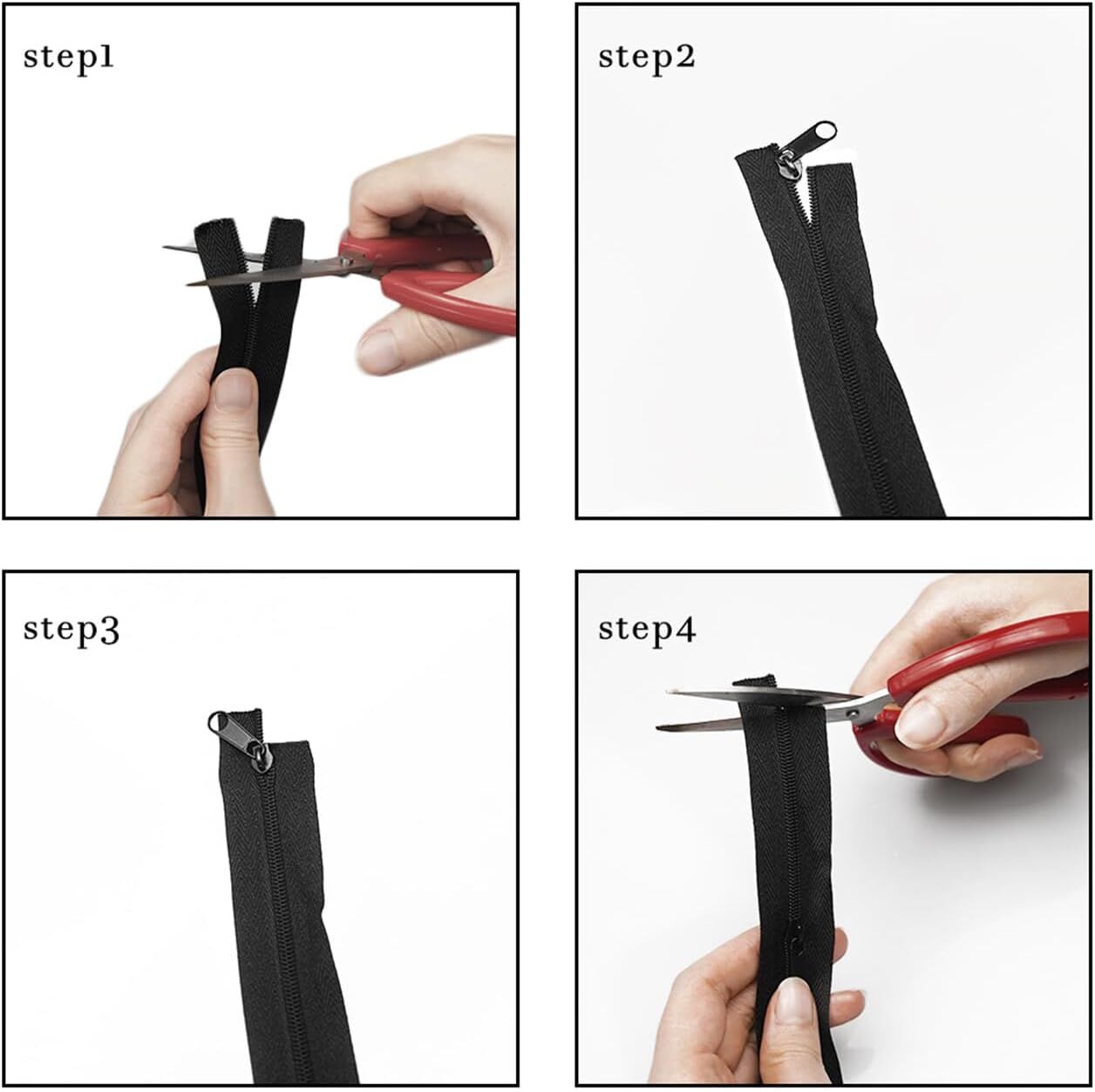 step1

step2

step3

step4