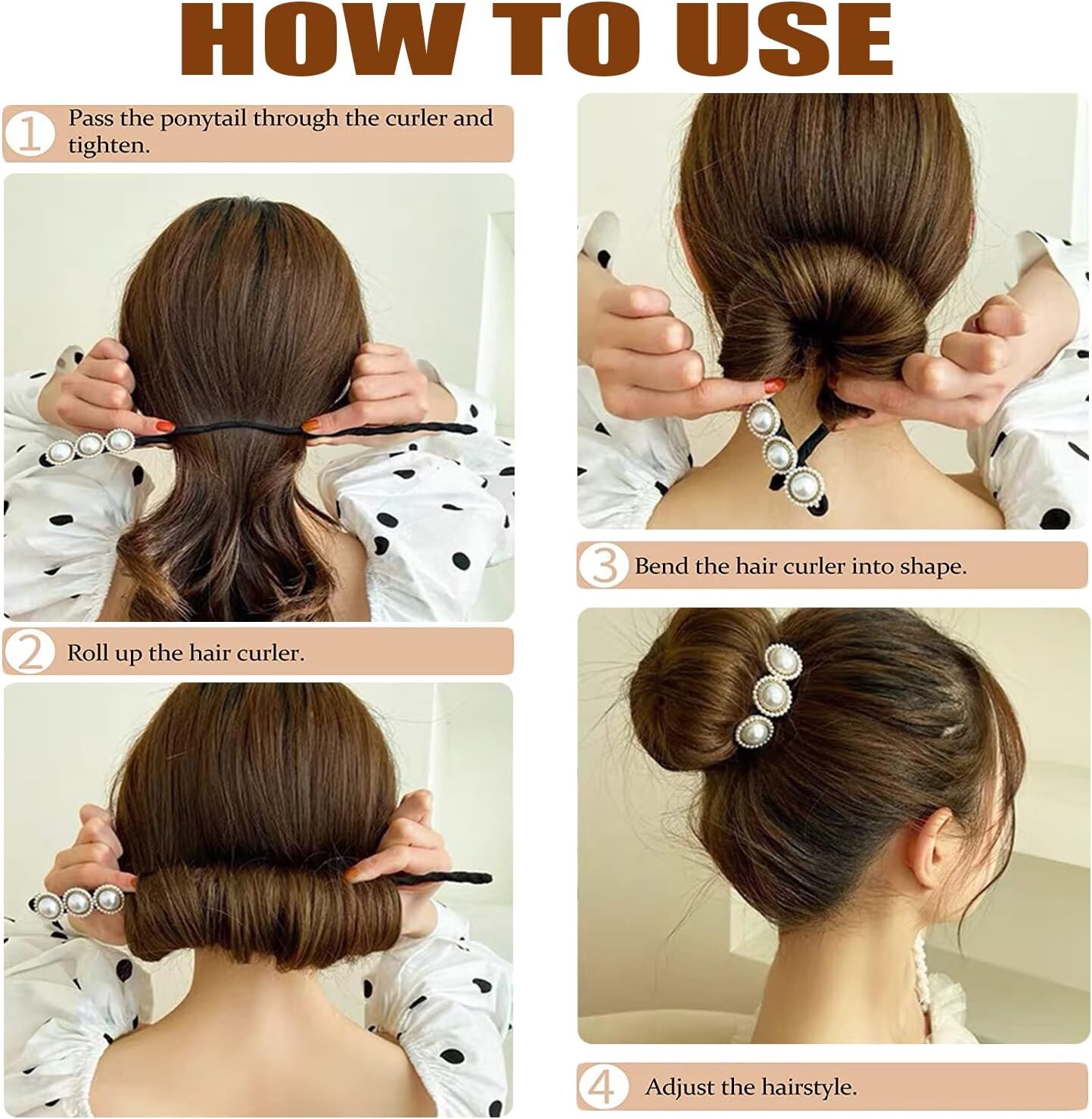 HOW TO USE

1 Pass the ponytail through the curler and tighten.

2 Roll up the hair curler.

3 Bend the hair curler into shape.

4 Adjust the hairstyle.