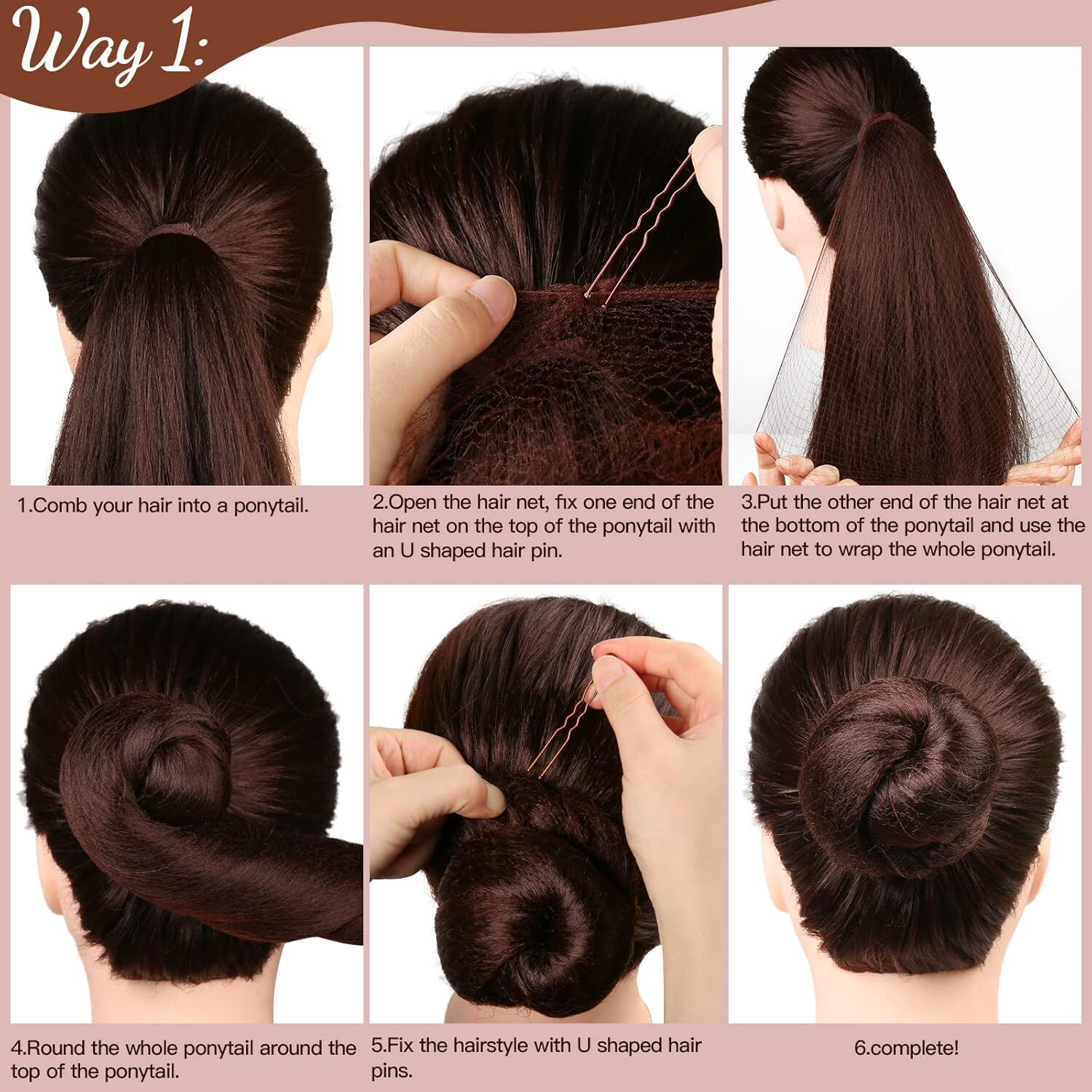 Way 1:

1.Comb your hair into a ponytail.

2.Open the hair net, fix one end of the hair net on the top of the ponytail with an U shaped hair pin.

3.Put the other end of the hair net at the bottom of the ponytail and use the hair net to wrap the whole ponytail.

4.Round the whole ponytail around the top of the ponytail.

5.Fix the hairstyle with U shaped hair pins.

6.complete!