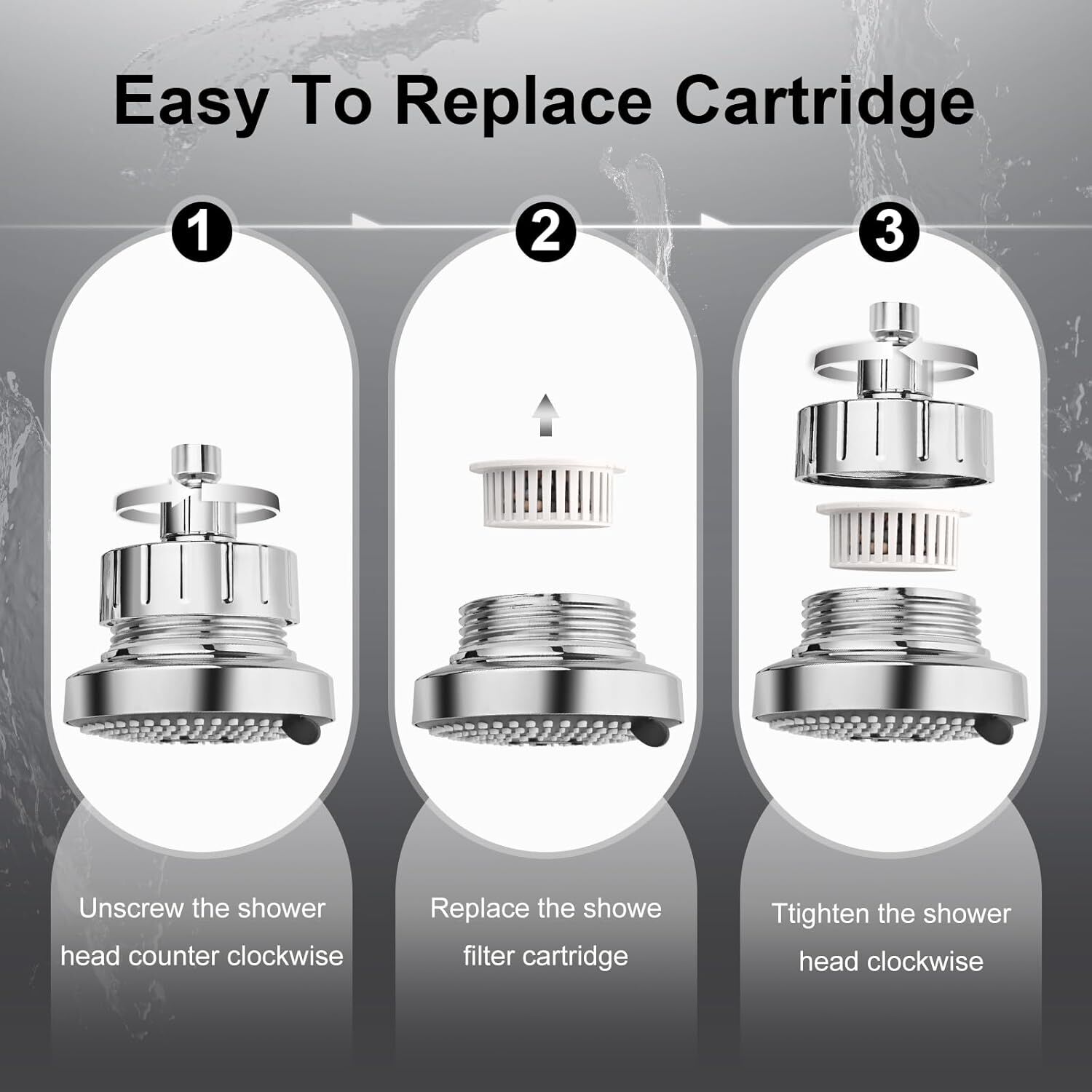 Easy To Replace Cartridge

1

Unscrew the shower head counter clockwise

2

Replace the showe filter cartridge

3

Ttighten the shower head clockwise