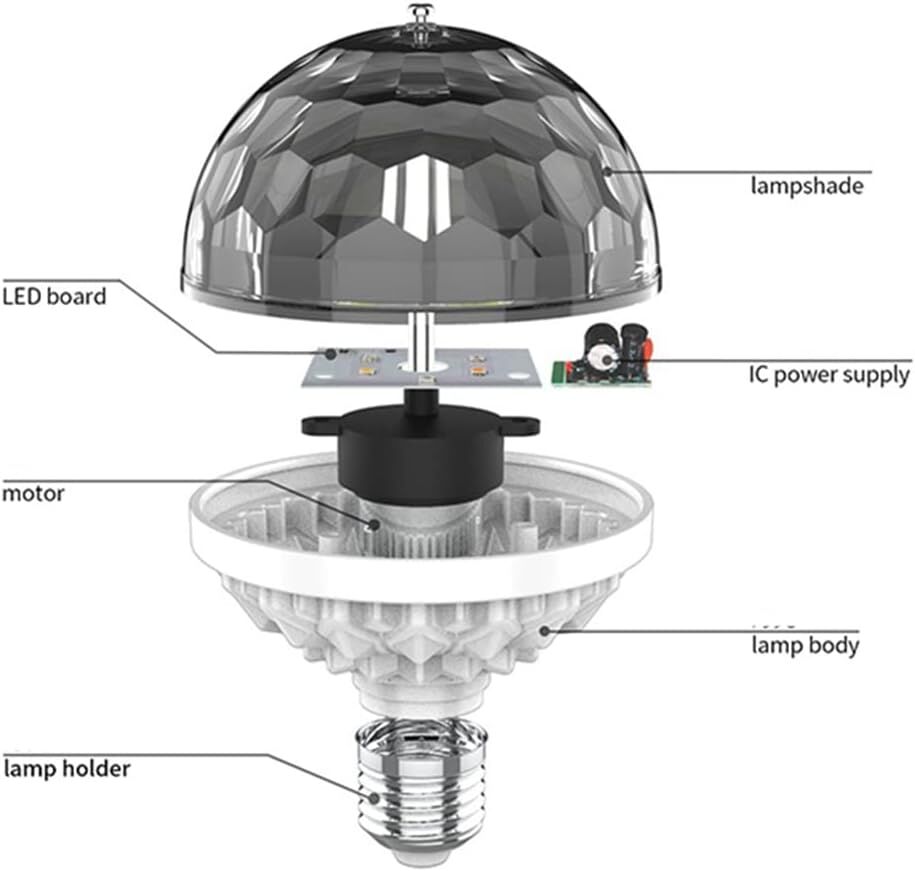 lampshade

LED board

IC power supply

motor

lamp body

lamp holder