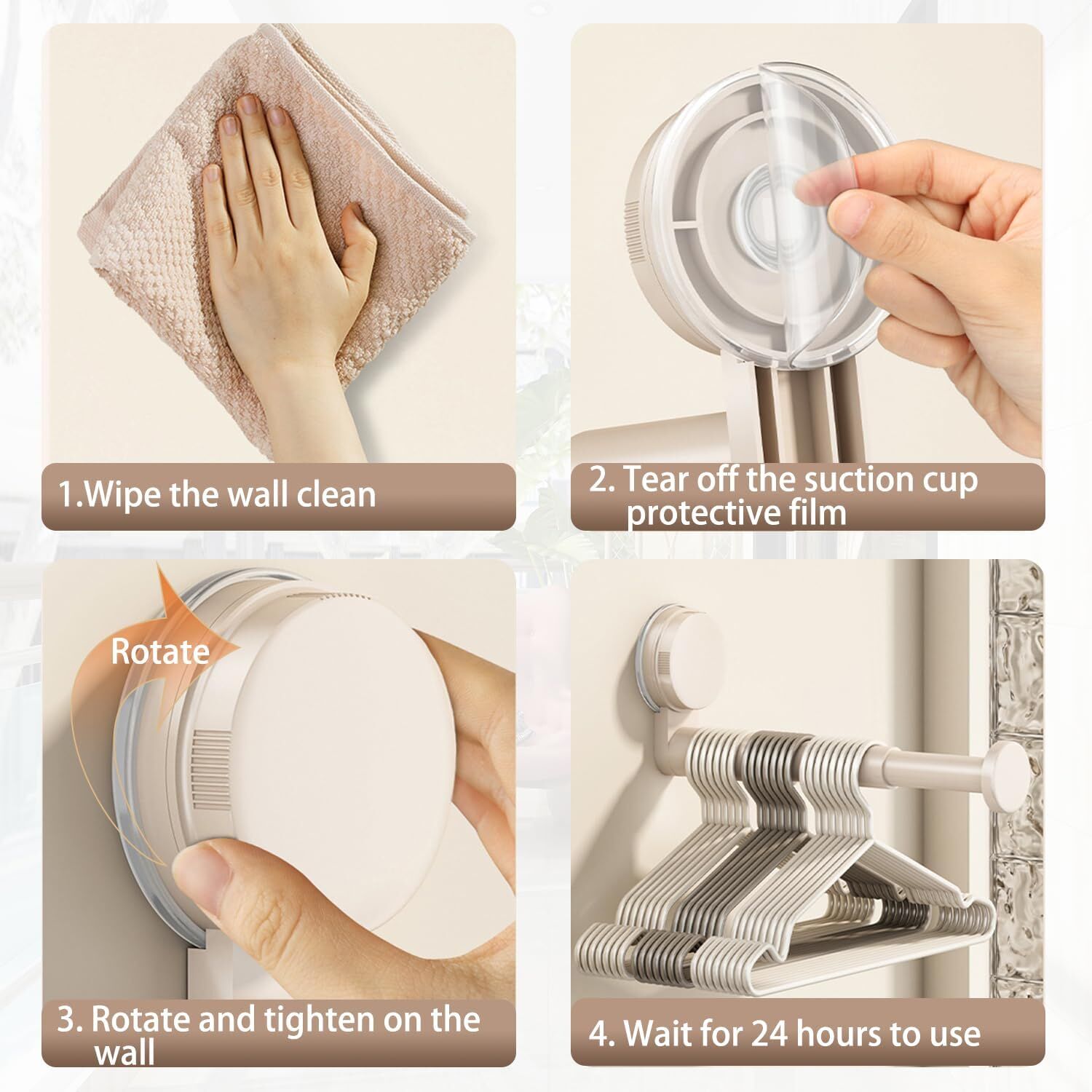 1.Wipe the wall clean

2. Tear off the suction cup protective film

Rotate

3. Rotate and tighten on the wall

4. Wait for 24 hours to use