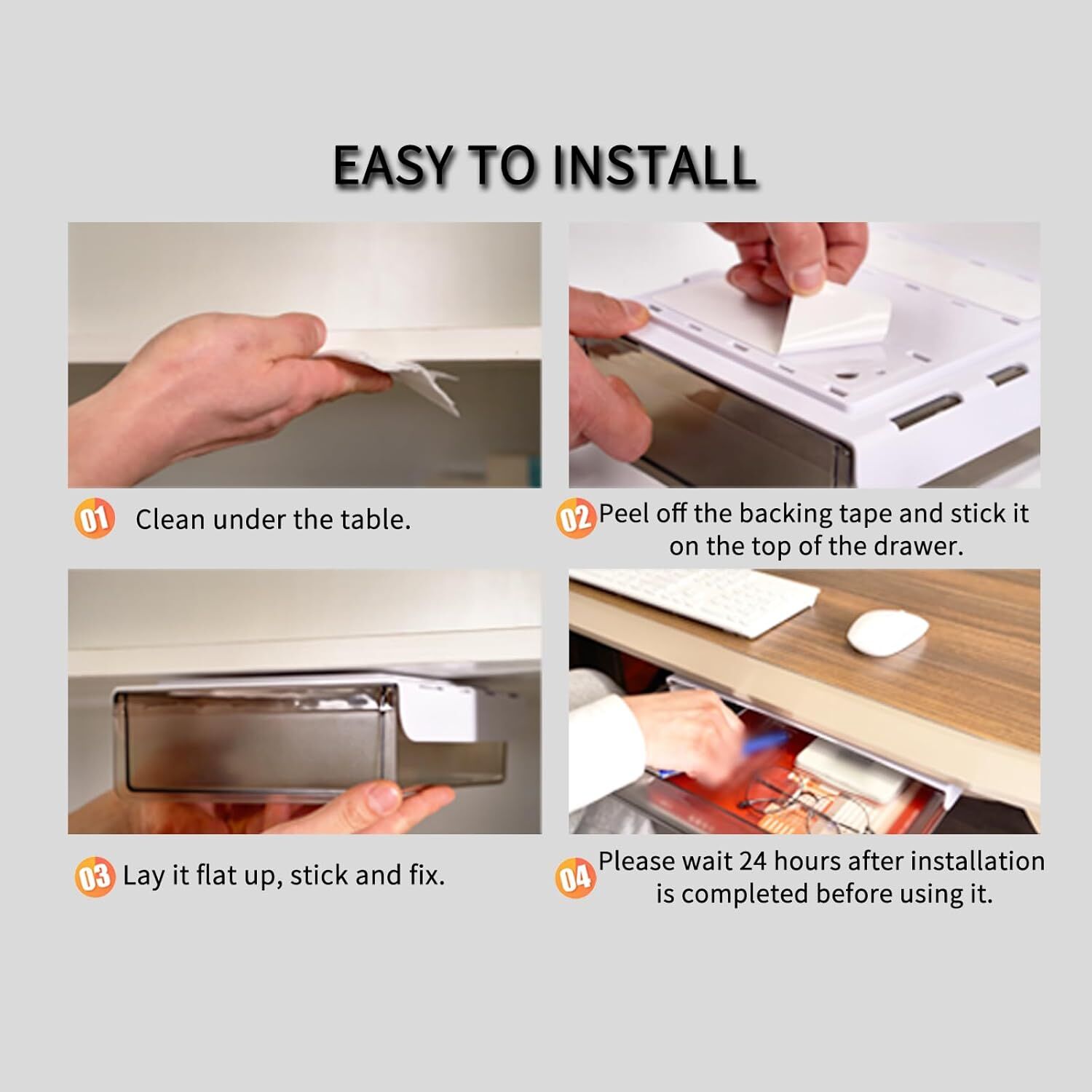 EASY TO INSTALL

01 Clean under the table.

02 Peel off the backing tape and stick it on the top of the drawer.

03 Lay it flat up, stick and fix.

04 Please wait 24 hours after installation is completed before using it.