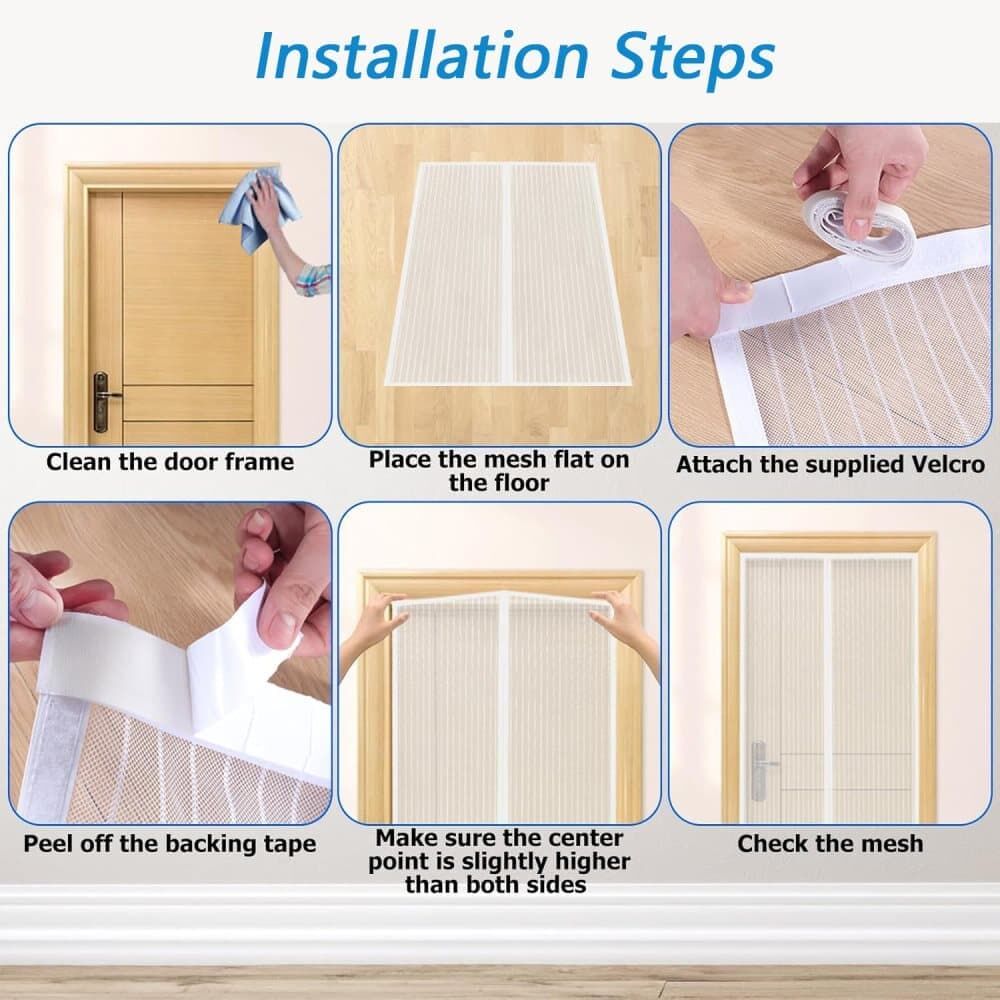 Installation Steps

Clean the door frame

Place the mesh flat on the floor

Attach the supplied Velcro

Peel off the backing tape

Make sure the center point is slightly higher than both sides

Check the mesh