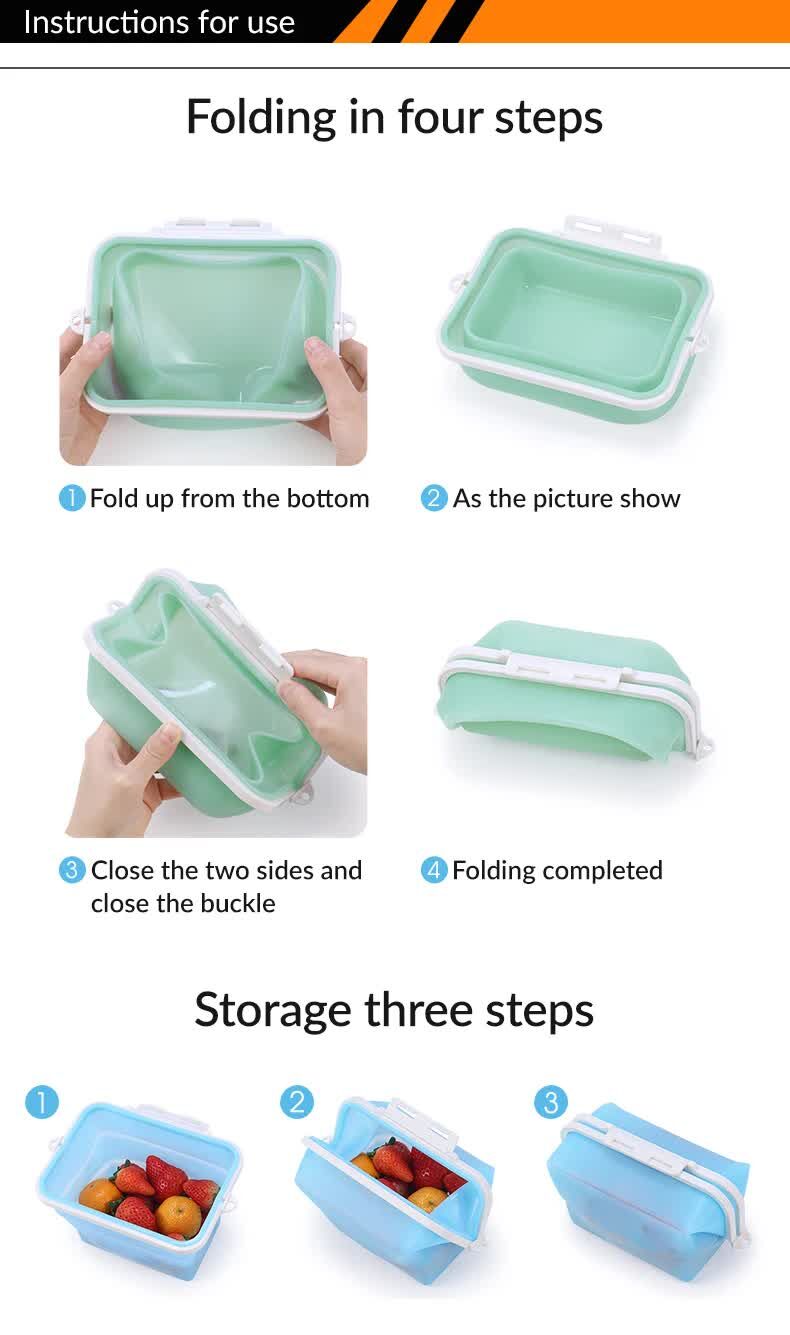 Instructions for use

Folding in four steps

1 Fold up from the bottom

2 As the picture show

3 Close the two sides and close the buckle

4 Folding completed

Storage three steps

1

2

3