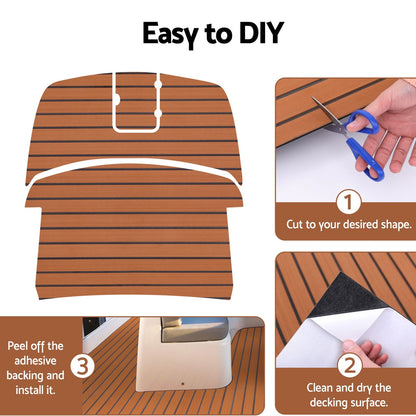 Easy to DIY

1
Cut to your desired shape.

2
Clean and dry the decking surface.

3
Peel off the adhesive backing and install it.