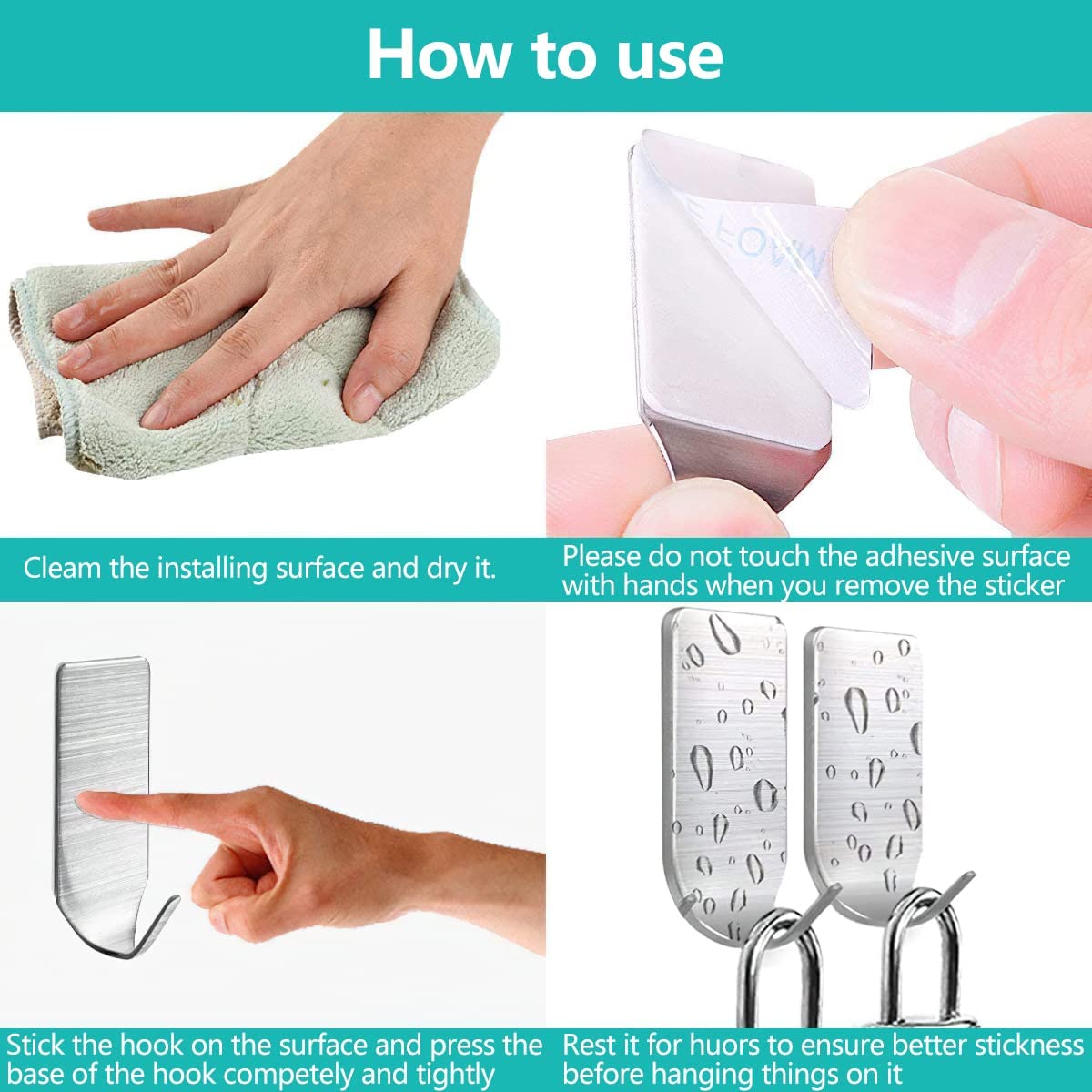 How to use

Cleam the installing surface and dry it.

Please do not touch the adhesive surface with hands when you remove the sticker

Stick the hook on the surface and press the base of the hook competely and tightly

Rest it for huors to ensure better stickness before hanging things on it