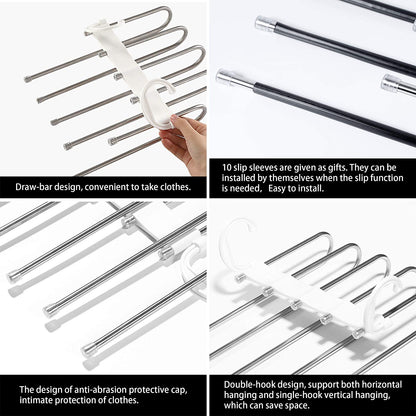 Draw-bar design, convenient to take clothes.

10 slip sleeves are given as gifts. They can be installed by themselves when the slip function is needed, Easy to install.

The design of anti-abrasion protective cap, intimate protection of clothes.

Double-hook design, support both horizontal hanging and single-hook vertical hanging, which can save space.