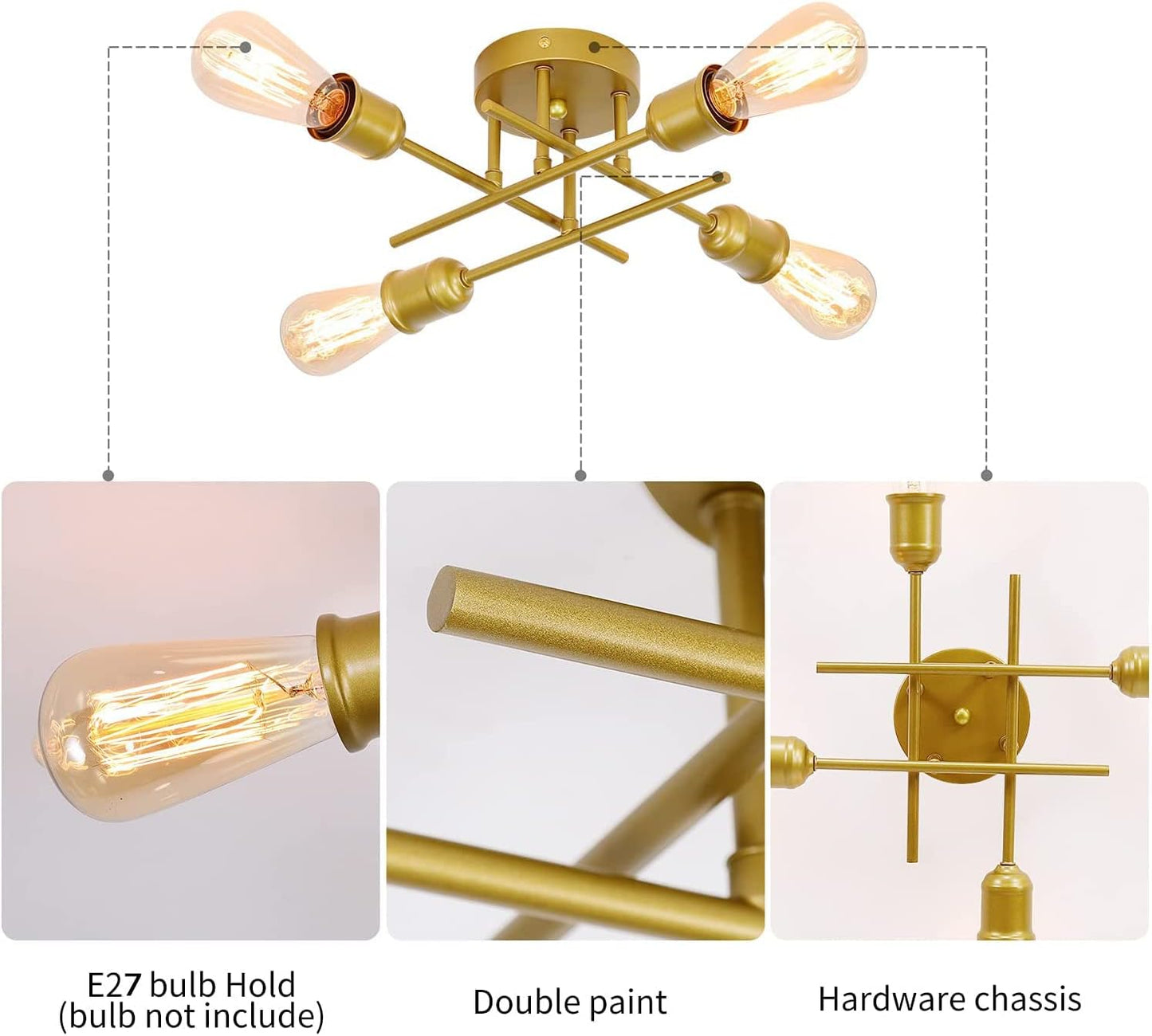 E27 bulb Hold
(bulb not include)

Double paint

Hardware chassis