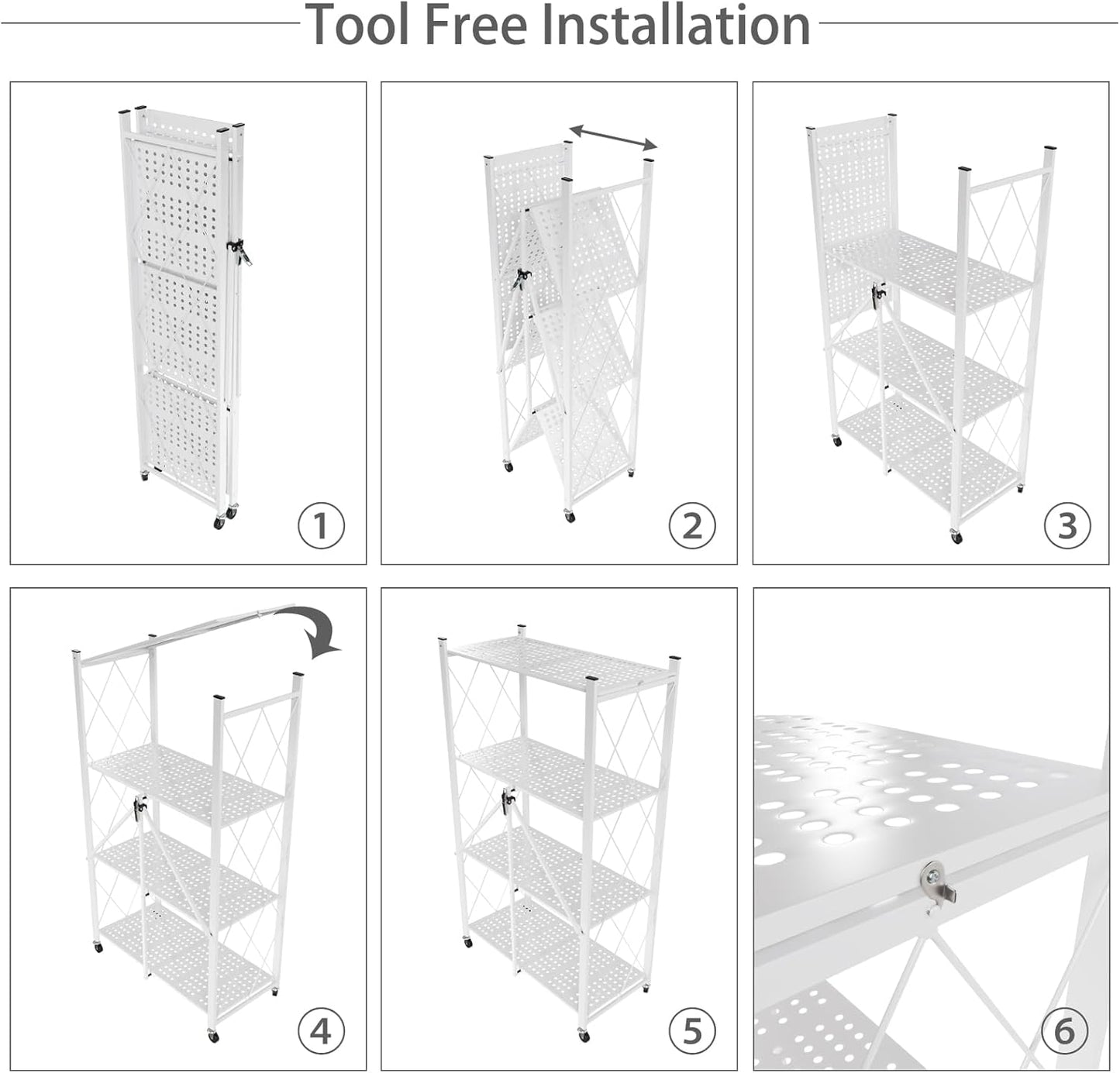 Tool Free Installation

①

②

③

④

⑤

⑥