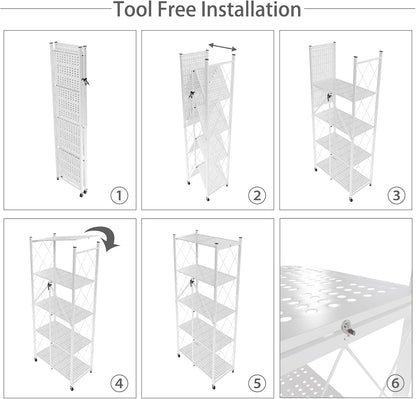 Tool Free Installation

①

②

③

④

⑤

⑥