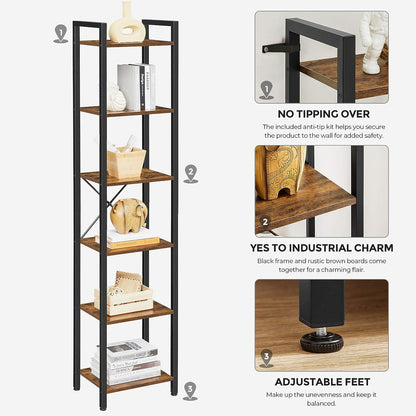 1

2

3

1

NO TIPPING OVER

The included anti-tip kit helps you secure the product to the wall for added safety.

2

YES TO INDUSTRIAL CHARM

Black frame and rustic brown boards come together for a charming flair.

3

ADJUSTABLE FEET

Make up the unevenness and keep it balanced.