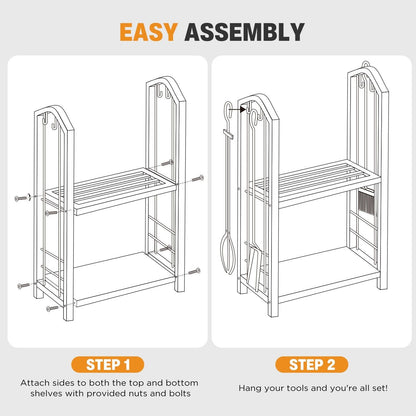 EASY ASSEMBLY

STEP 1

Attach sides to both the top and bottom shelves with provided nuts and bolts

STEP 2

Hang your tools and you're all set!