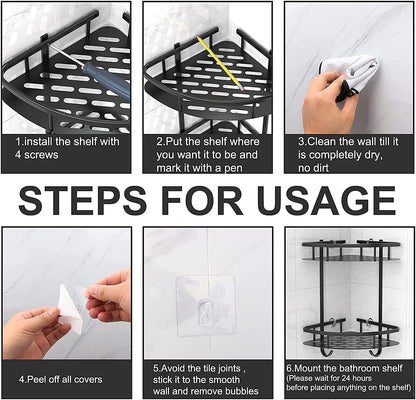 1.install the shelf with 4 screws

2.Put the shelf where you want it to be and mark it with a pen

3.Clean the wall till it is completely dry, no dirt

STEPS FOR USAGE

4.Peel off all covers

5.Avoid the tile joints , stick it to the smooth wall and remove bubbles

6.Mount the bathroom shelf (Please wait for 24 hours before placing anything on the shelf)