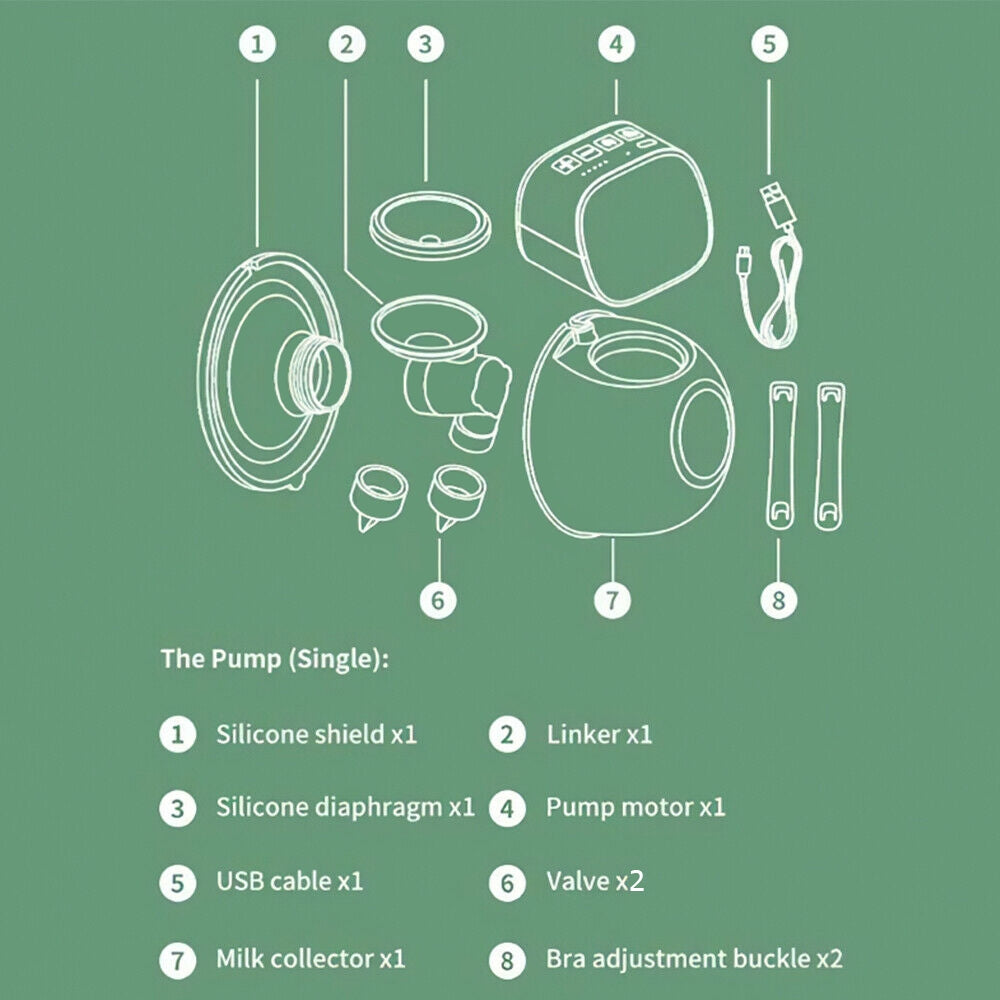 1 2 3 4 5

6 7 8

The Pump (Single):

1 Silicone shield x1
2 Linker x1
3 Silicone diaphragm x1
4 Pump motor x1
5 USB cable x1
6 Valve x2
7 Milk collector x1
8 Bra adjustment buckle x2