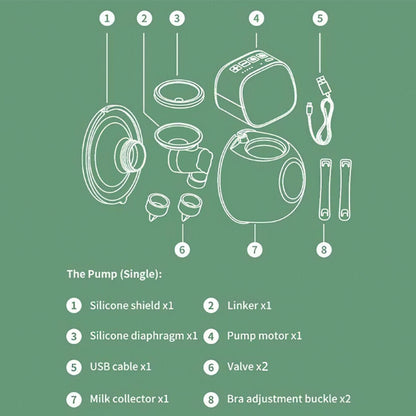 1 2 3 4 5

6 7 8

The Pump (Single):

1 Silicone shield x1
2 Linker x1

3 Silicone diaphragm x1
4 Pump motor x1

5 USB cable x1
6 Valve x2

7 Milk collector x1
8 Bra adjustment buckle x2