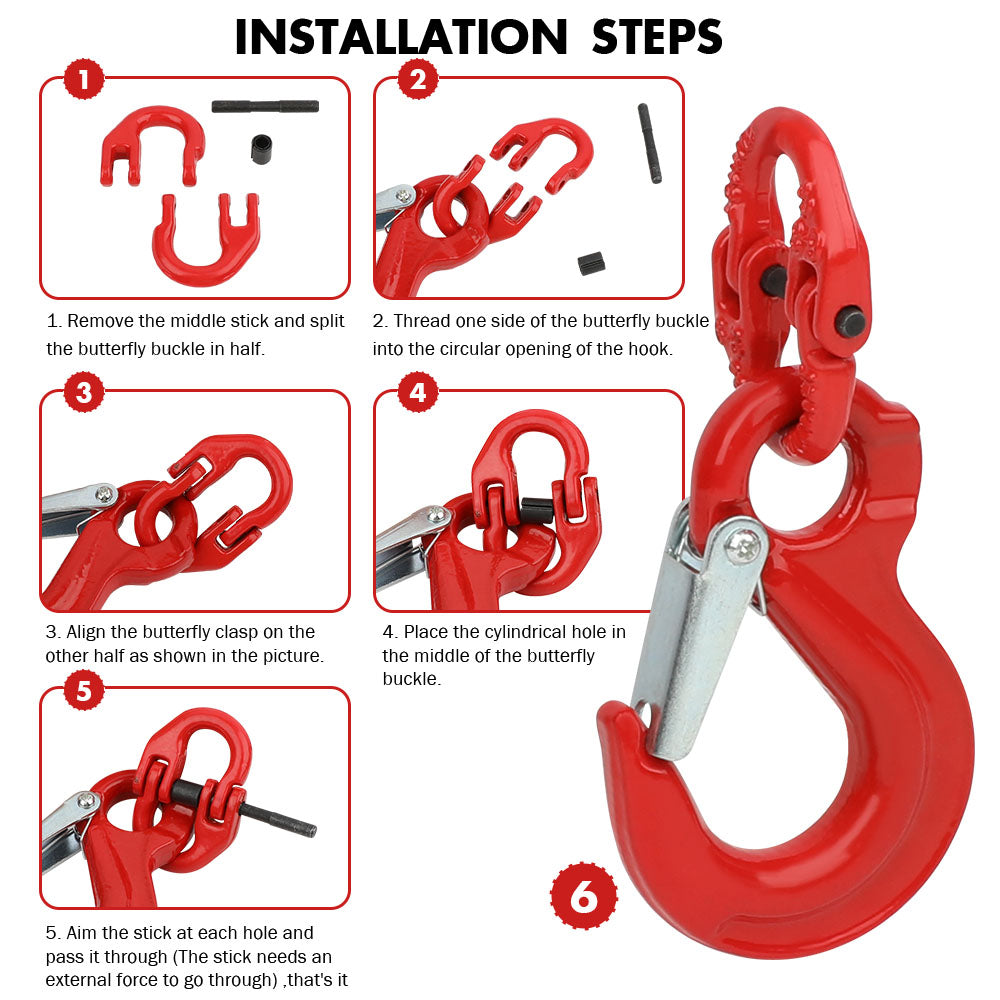 INSTALLATION STEPS

1

1. Remove the middle stick and split the butterfly buckle in half.

2

2. Thread one side of the butterfly buckle into the circular opening of the hook.

3

3. Align the butterfly clasp on the other half as shown in the picture.

4

4. Place the cylindrical hole in the middle of the butterfly buckle.

5

5. Aim the stick at each hole and pass it through (The stick needs an external force to go through) ,that's it

6