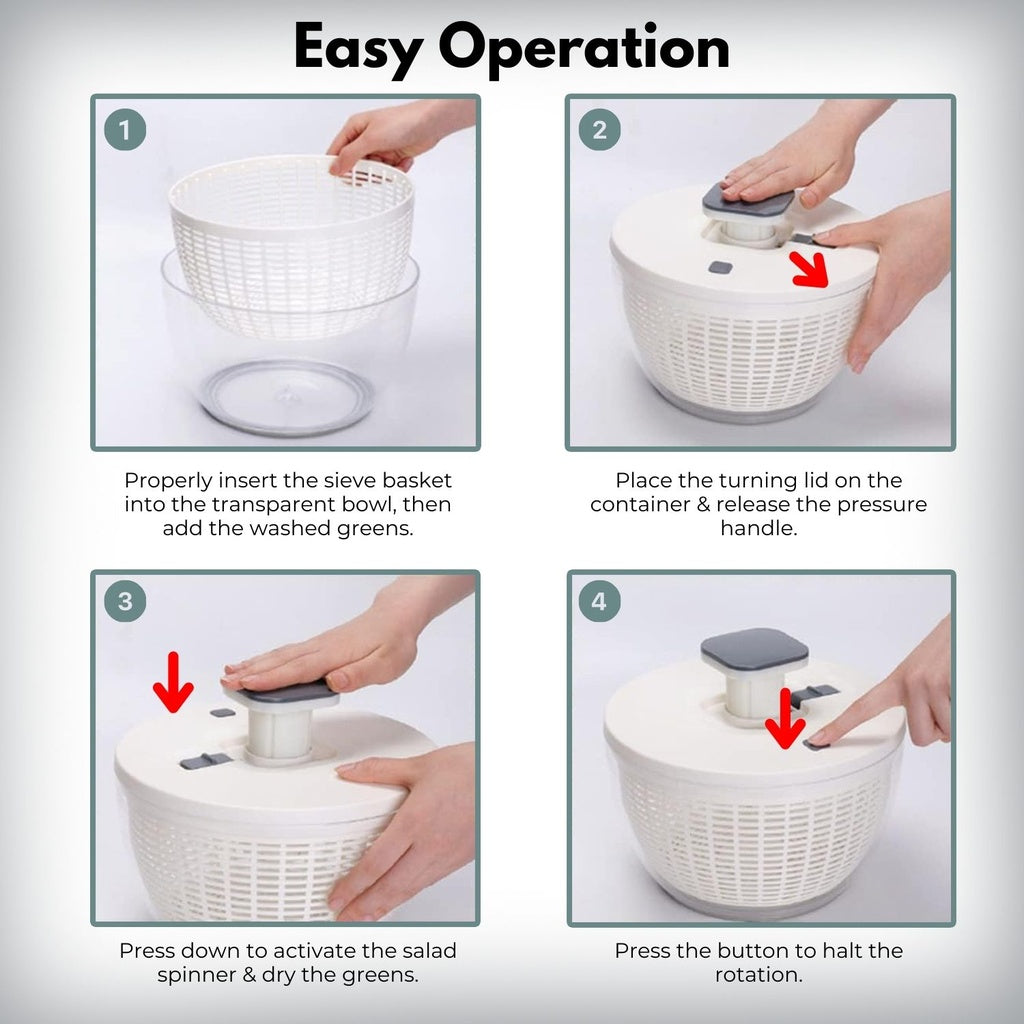 Easy Operation

1

Properly insert the sieve basket into the transparent bowl, then add the washed greens.

2

Place the turning lid on the container & release the pressure handle.

3

Press down to activate the salad spinner & dry the greens.

4

Press the button to halt the rotation.