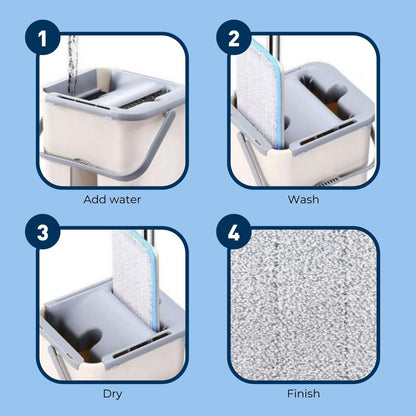 1
Add water

2
Wash

3
Dry

4
Finish