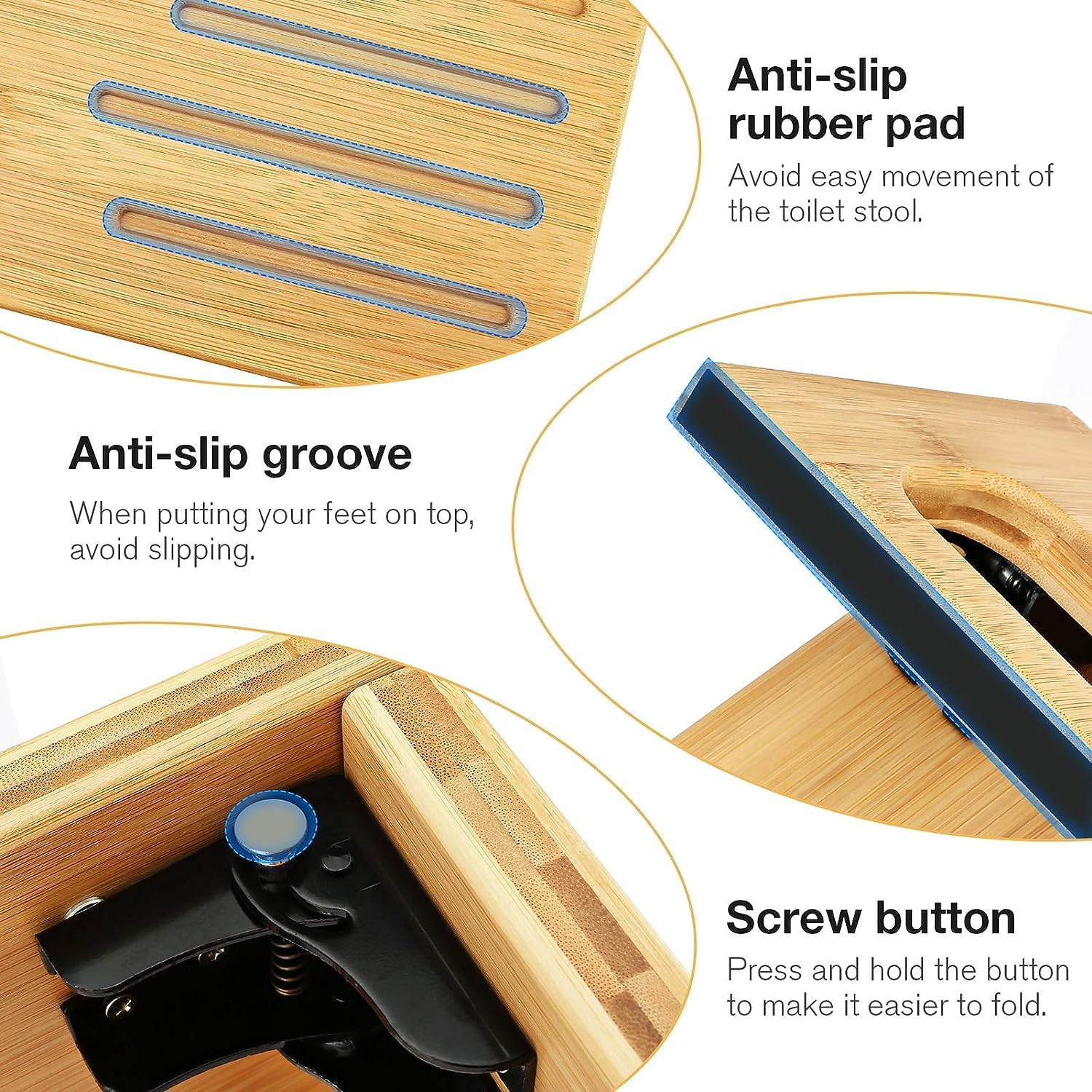 Anti-slip rubber pad

Avoid easy movement of the toilet stool.

Anti-slip groove

When putting your feet on top, avoid slipping.

Screw button

Press and hold the button to make it easier to fold.