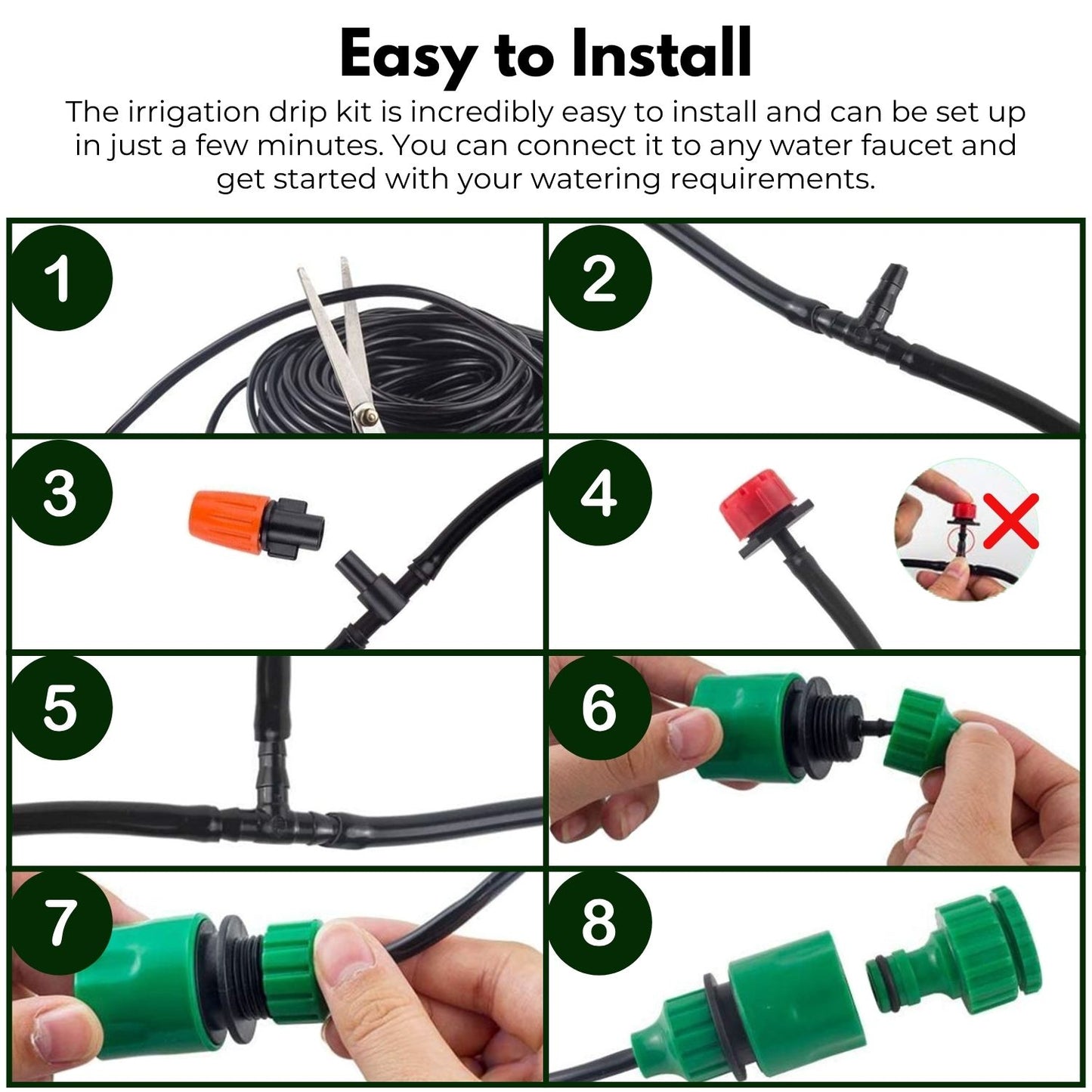 Easy to Install

The irrigation drip kit is incredibly easy to install and can be set up in just a few minutes. You can connect it to any water faucet and get started with your watering requirements.

1

2

3

4

5

6

7

8