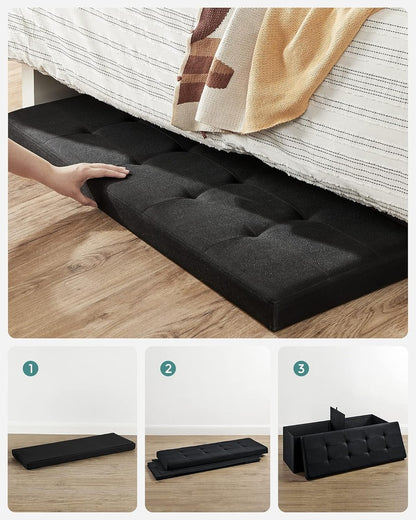 1

2

3