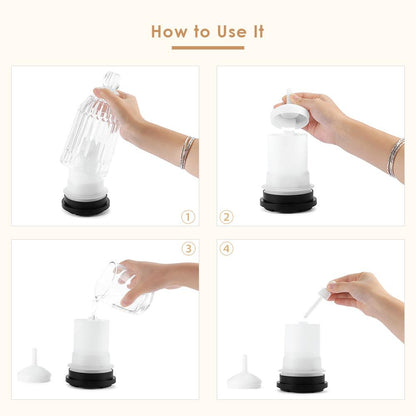 How to Use It

①

②

③

④