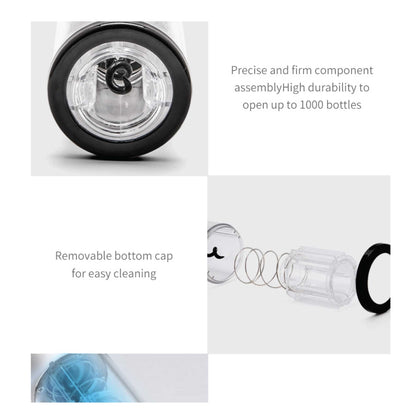 Precise and firm component assemblyHigh durability to open up to 1000 bottles

Removable bottom cap for easy cleaning