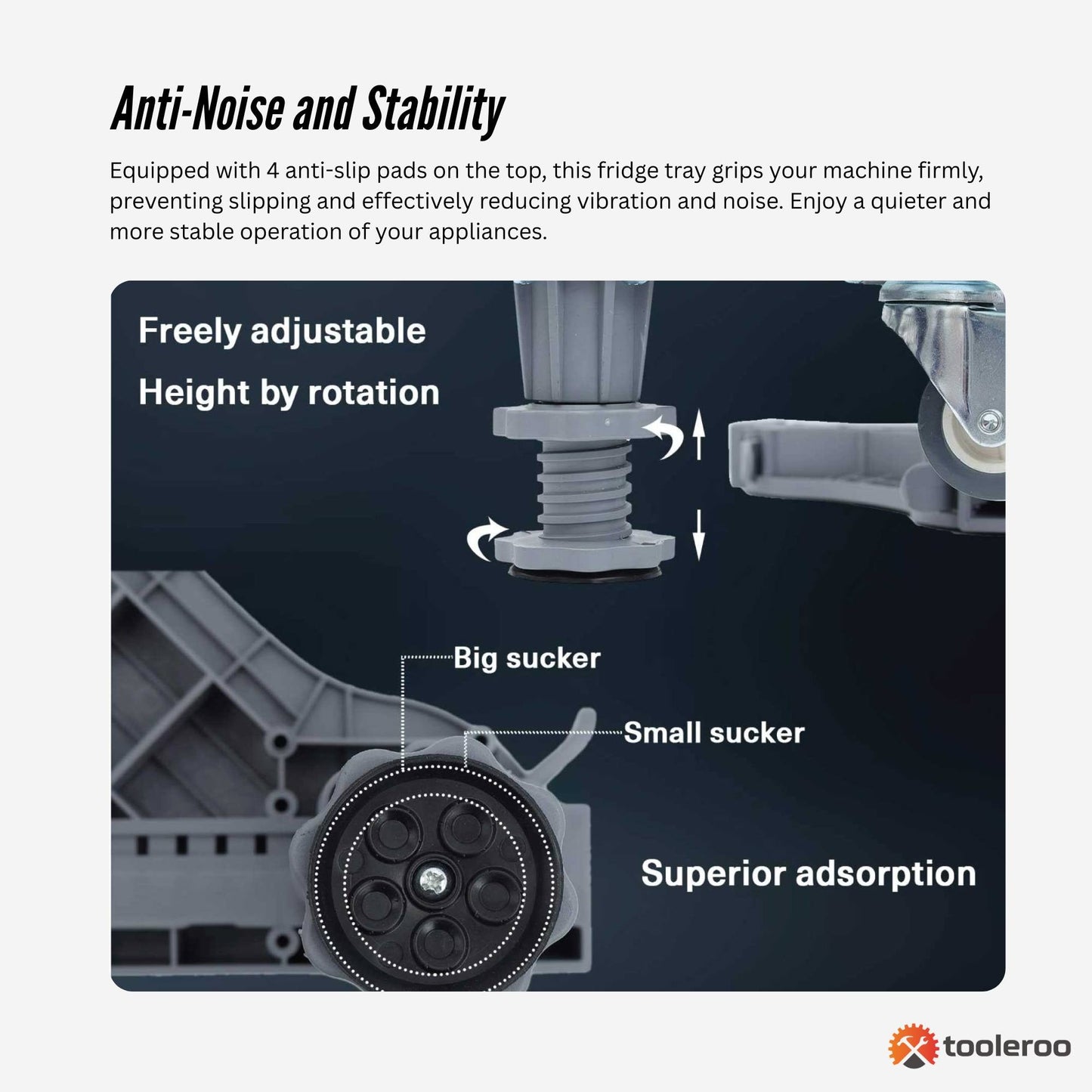 Anti-Noise and Stability

Equipped with 4 anti-slip pads on the top, this fridge tray grips your machine firmly, preventing slipping and effectively reducing vibration and noise. Enjoy a quieter and more stable operation of your appliances.

Freely adjustable

Height by rotation

Big sucker

Small sucker

Superior adsorption

tooleroo