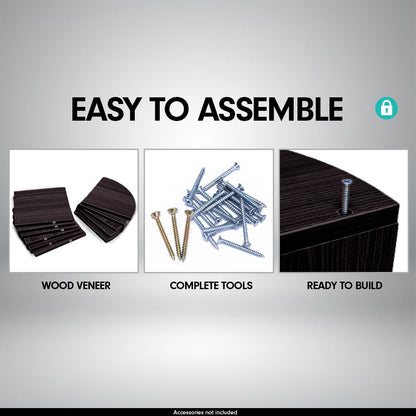 EASY TO ASSEMBLE

WOOD VENEER

COMPLETE TOOLS

READY TO BUILD

Accessories not included